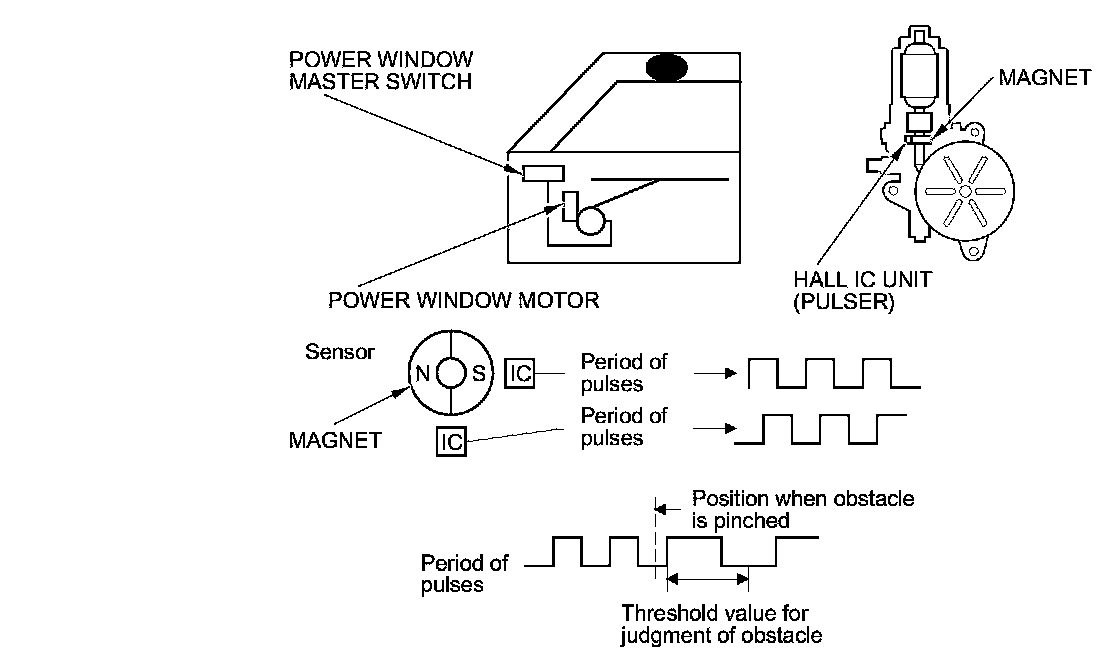 POWER WINDOW MASTER SWITCH

MAGNET

POWER WINDOW MOTOR

HALL IC UNIT (PULSER)

Sensor

N

S

IC

Period of pulses

MAGNET

IC

Period of pulses

Position when obstacle is pinched

Period of pulses

Threshold value for judgment of obstacle