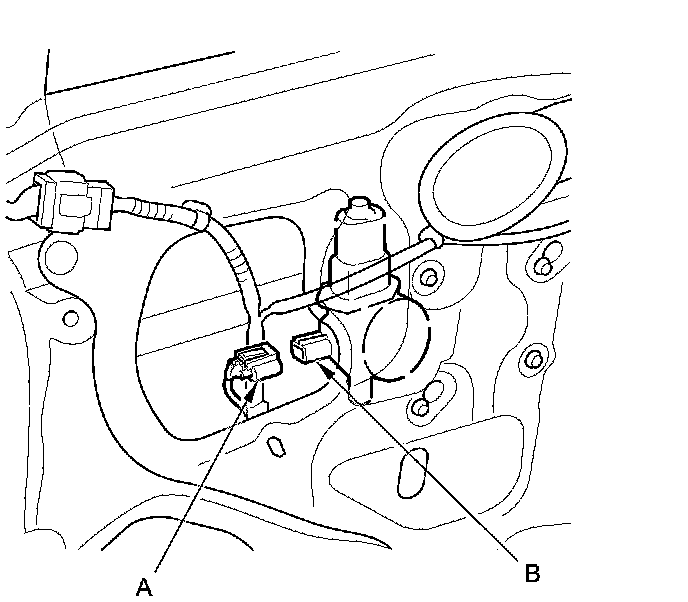 A

B