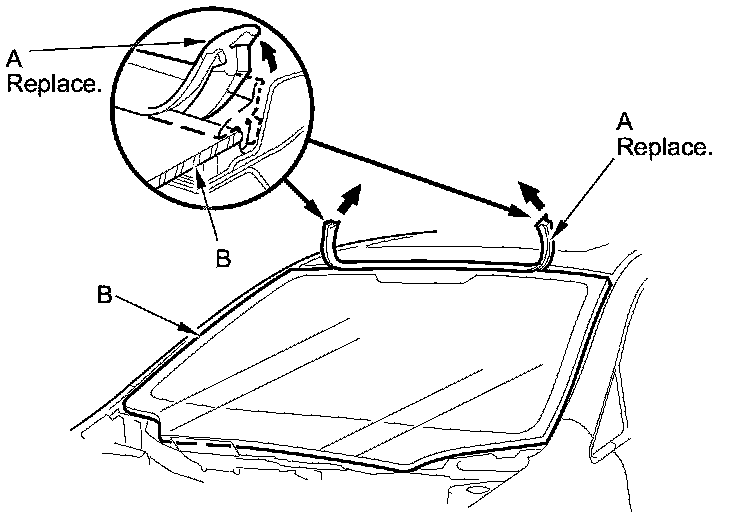 A
Replace.

A
Replace.

B

B