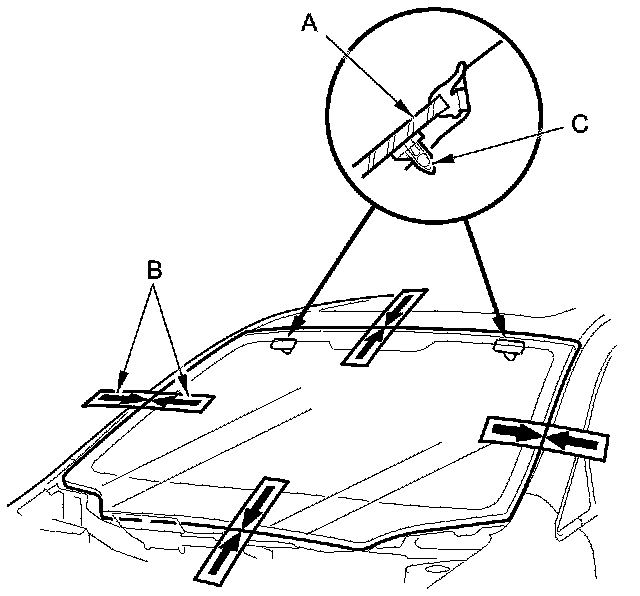 A
C
B