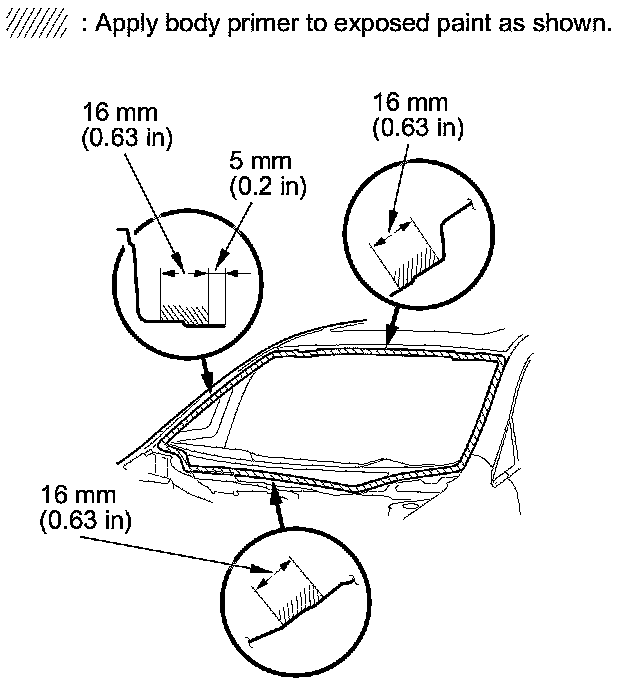 : Apply body primer to exposed paint as shown.

16 mm (0.63 in)

5 mm (0.2 in)

16 mm (0.63 in)

16 mm (0.63 in)