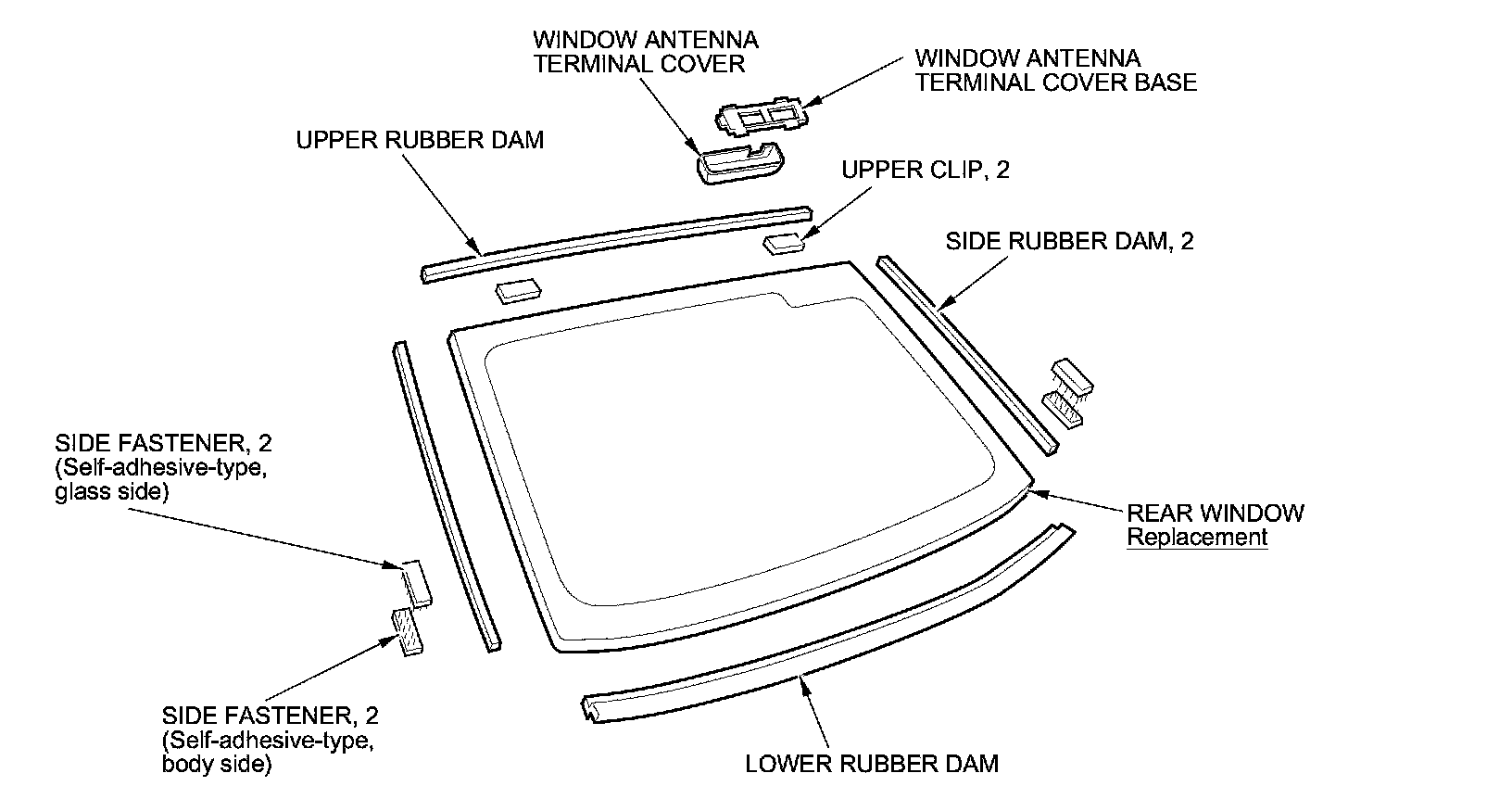 WINDOW ANTENNA
TERMINAL COVER

WINDOW ANTENNA
TERMINAL COVER BASE

UPPER RUBBER DAM

UPPER CLIP, 2

SIDE RUBBER DAM, 2

SIDE FASTENER, 2
(Self-adhesive-type,
glass side)

REAR WINDOW
Replacement

SIDE FASTENER, 2
(Self-adhesive-type,
body side)

LOWER RUBBER DAM