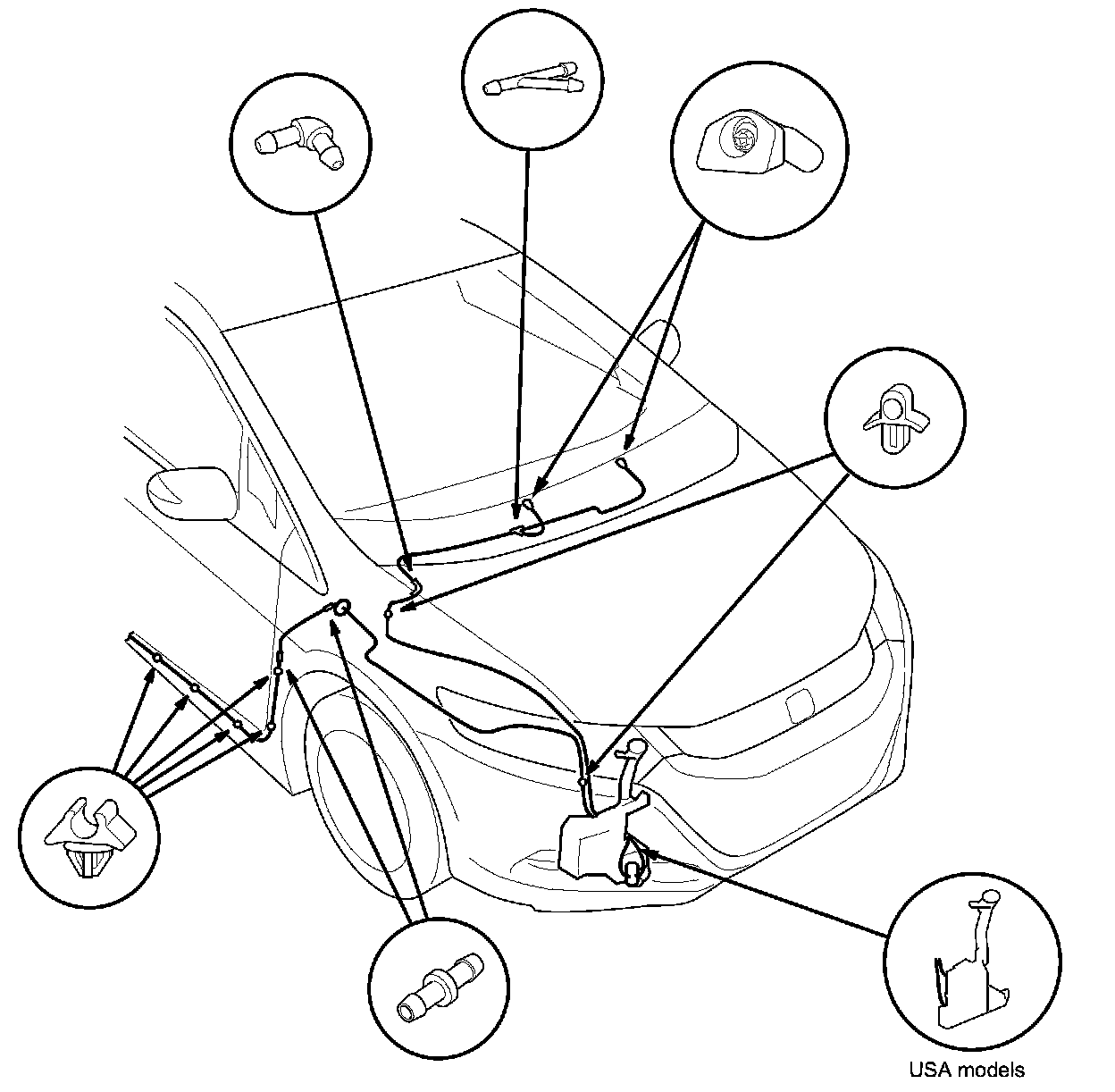 USA models