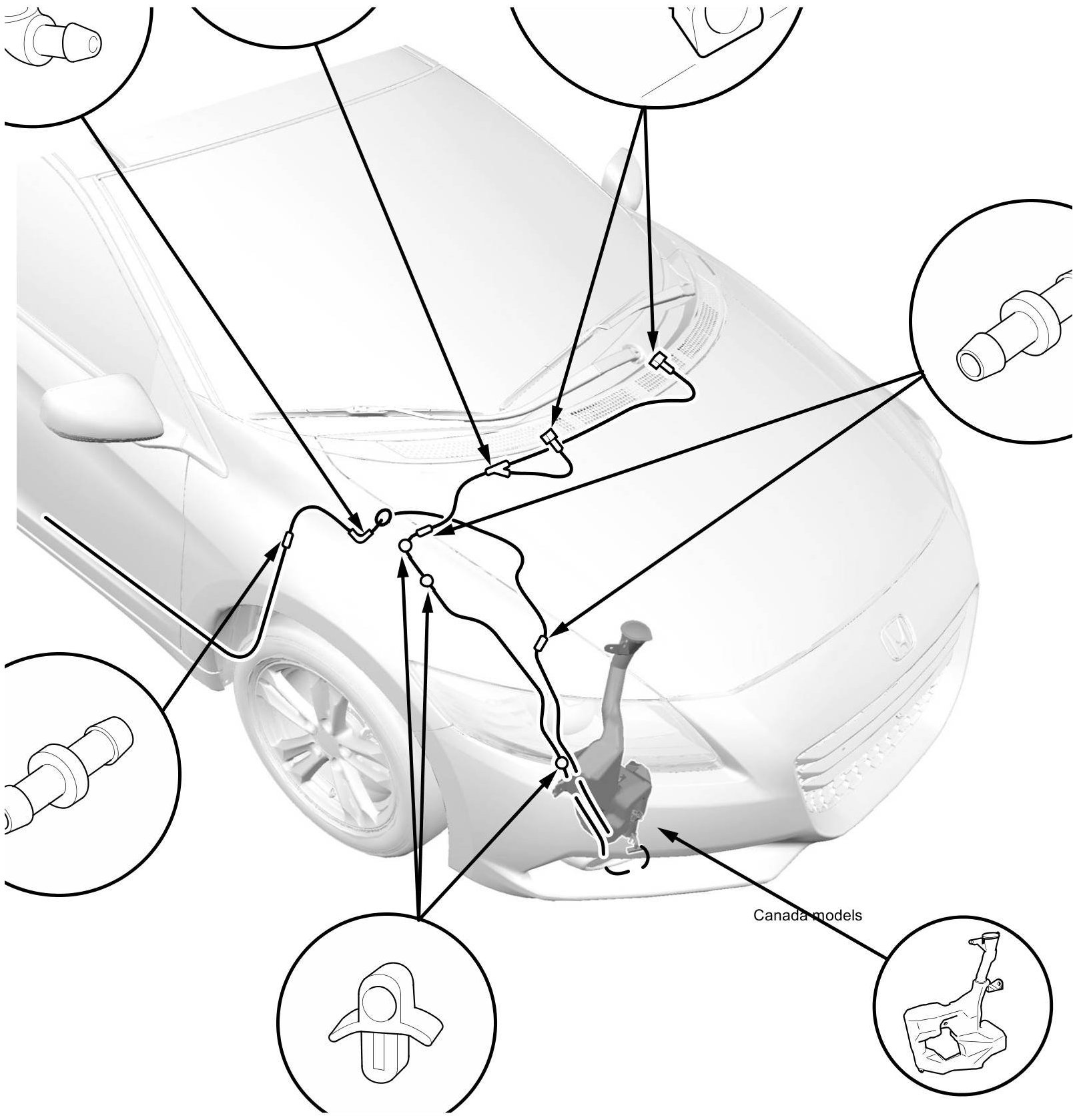 Canada models