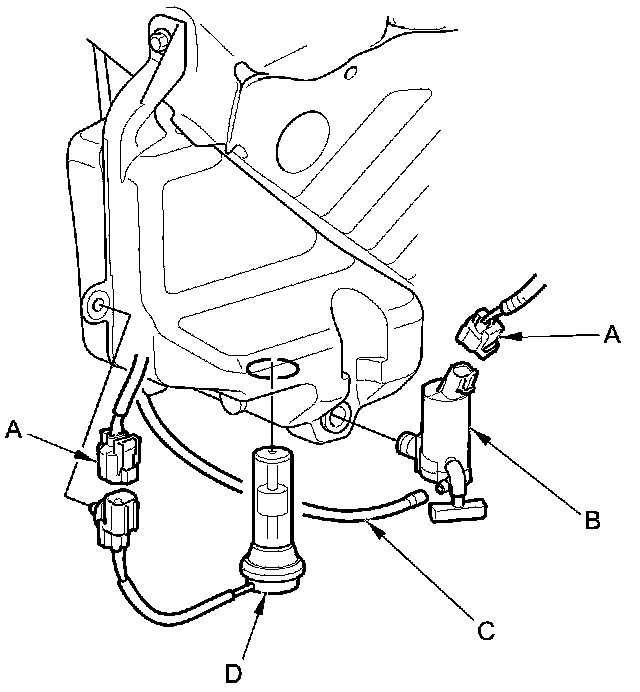 A
A
B
C
D