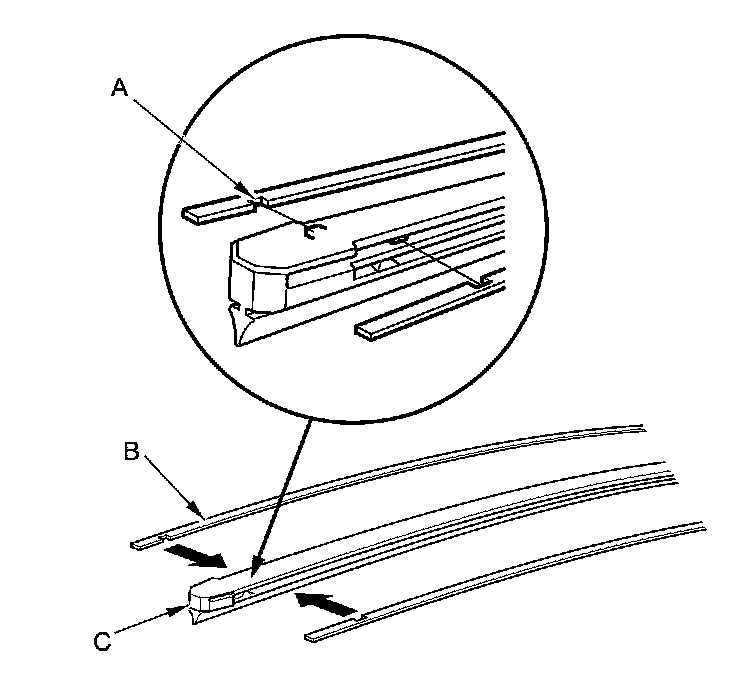 A

B

C