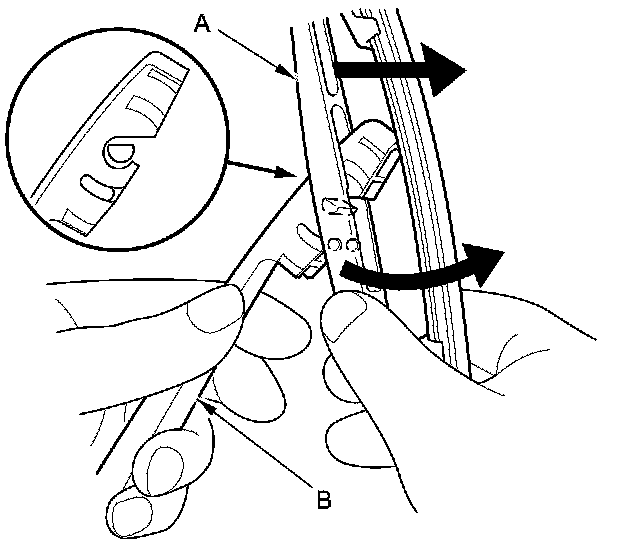 A
B