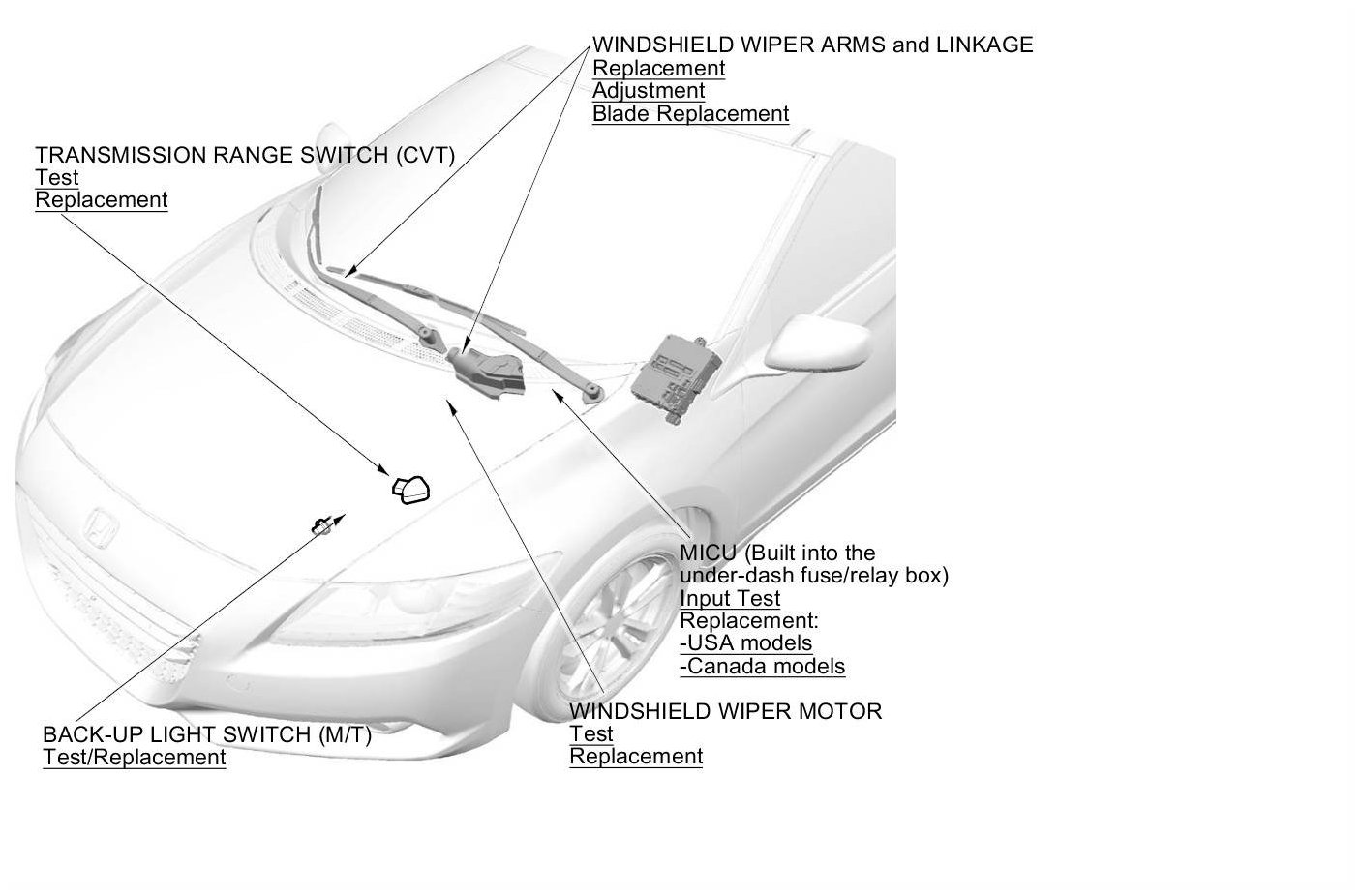 WINDSHIELD WIPER ARMS and LINKAGE
Replacement
Adjustment
Blade Replacement

TRANSMISSION RANGE SWITCH (CVT)
Test
Replacement

MICU (Built into the under-dash fuse/relay box)
Input Test
Replacement:
-USA models
-Canada models

WINDSHIELD WIPER MOTOR
Test
Replacement

BACK-UP LIGHT SWITCH (M/T)
Test/Replacement