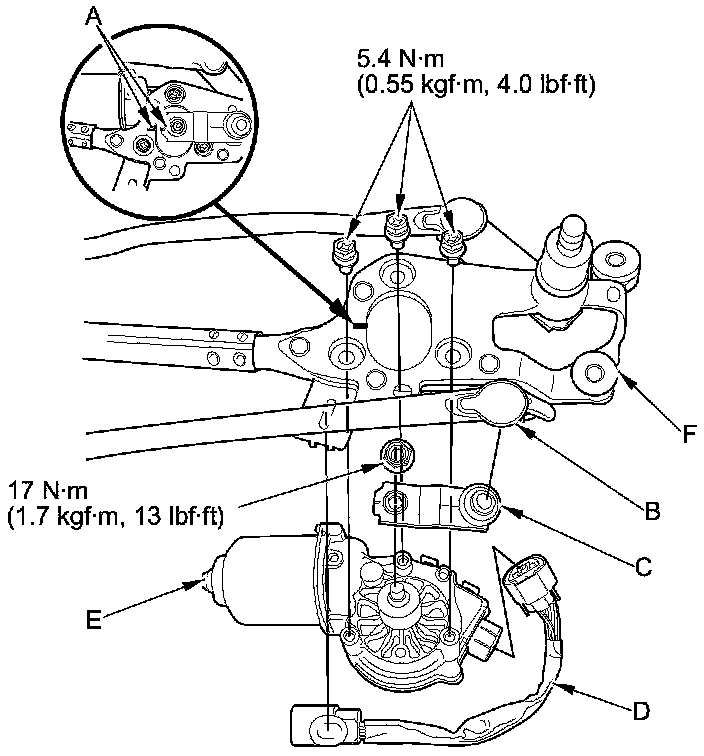 A

5.4 N·m
(0.55 kgf·m, 4.0 lbf·ft)

F

B

17 N·m
(1.7 kgf·m, 13 lbf·ft)

C

E

D