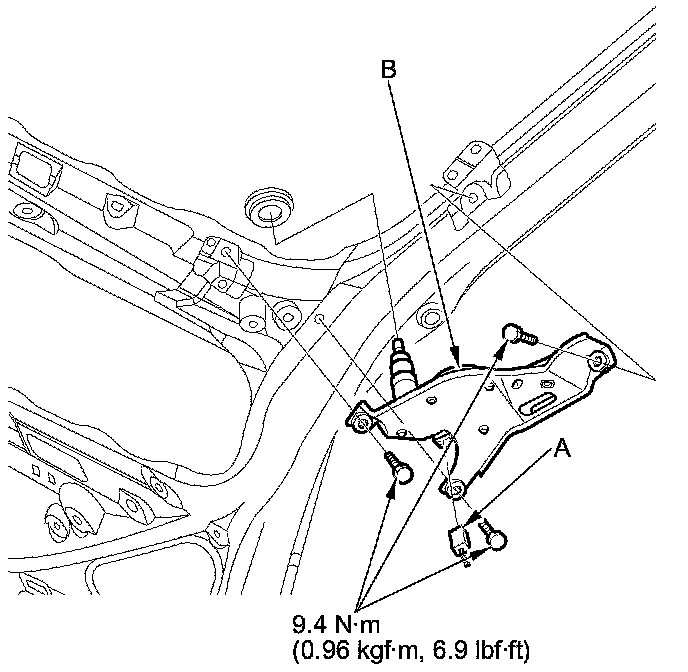 B

A

9.4 N·m
(0.96 kgf·m, 6.9 lbf·ft)