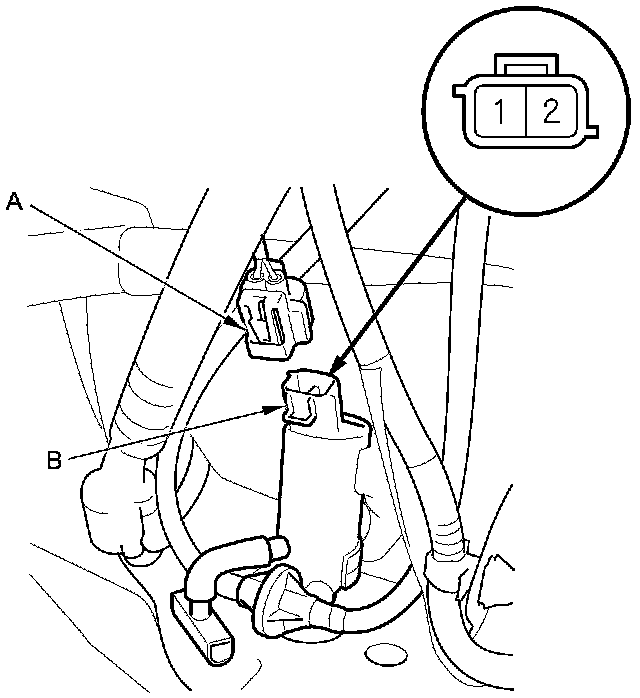 1 2

A

B