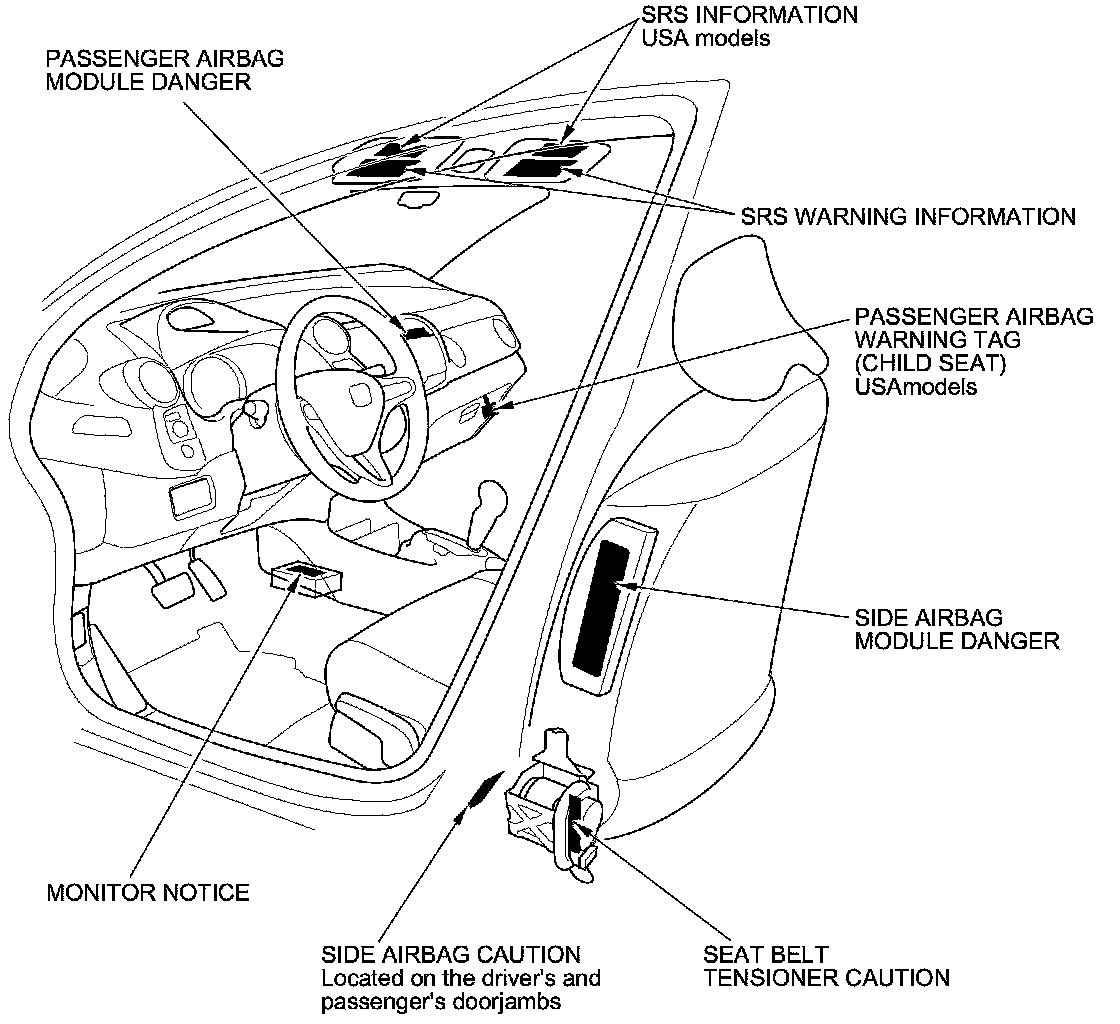 SRS INFORMATION
USA models

PASSENGER AIRBAG
MODULE DANGER

SRS WARNING INFORMATION

PASSENGER AIRBAG
WARNING TAG
(CHILD SEAT)
USAmodels

SIDE AIRBAG
MODULE DANGER

MONITOR NOTICE

SIDE AIRBAG CAUTION
Located on the driver's and passenger's doorjambs

SEAT BELT
TENSIONER CAUTION