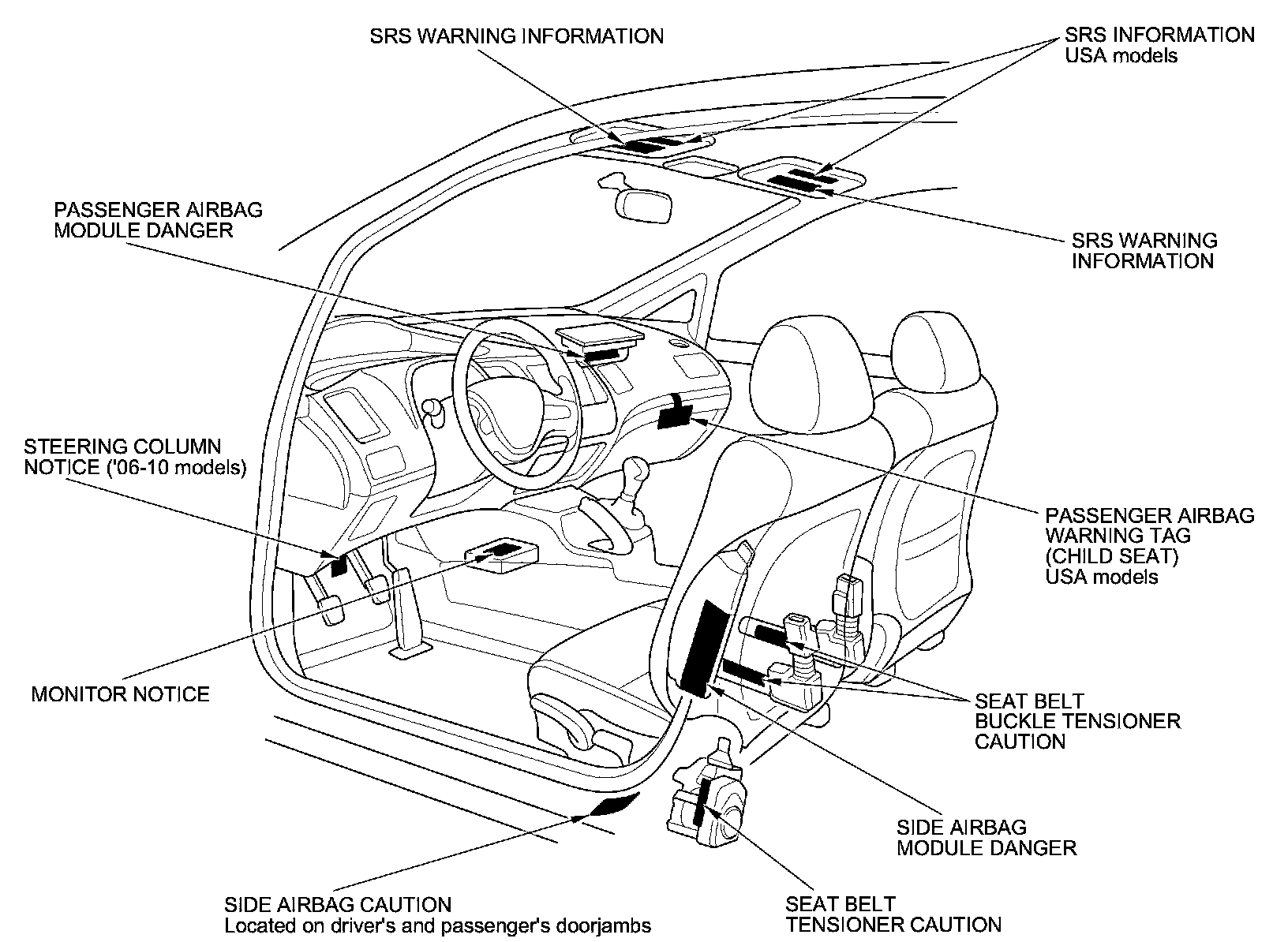 SRS WARNING INFORMATION

SRS INFORMATION
USA models

PASSENGER AIRBAG
MODULE DANGER

SRS WARNING
INFORMATION

STEERING COLUMN
NOTICE ('06-10 models)

PASSENGER AIRBAG
WARNING TAG
(CHILD SEAT)
USA models

MONITOR NOTICE

SEAT BELT
BUCKLE TENSIONER
CAUTION

SIDE AIRBAG
MODULE DANGER

SIDE AIRBAG CAUTION
Located on driver's and passenger's doorjambs

SEAT BELT
TENSIONER CAUTION