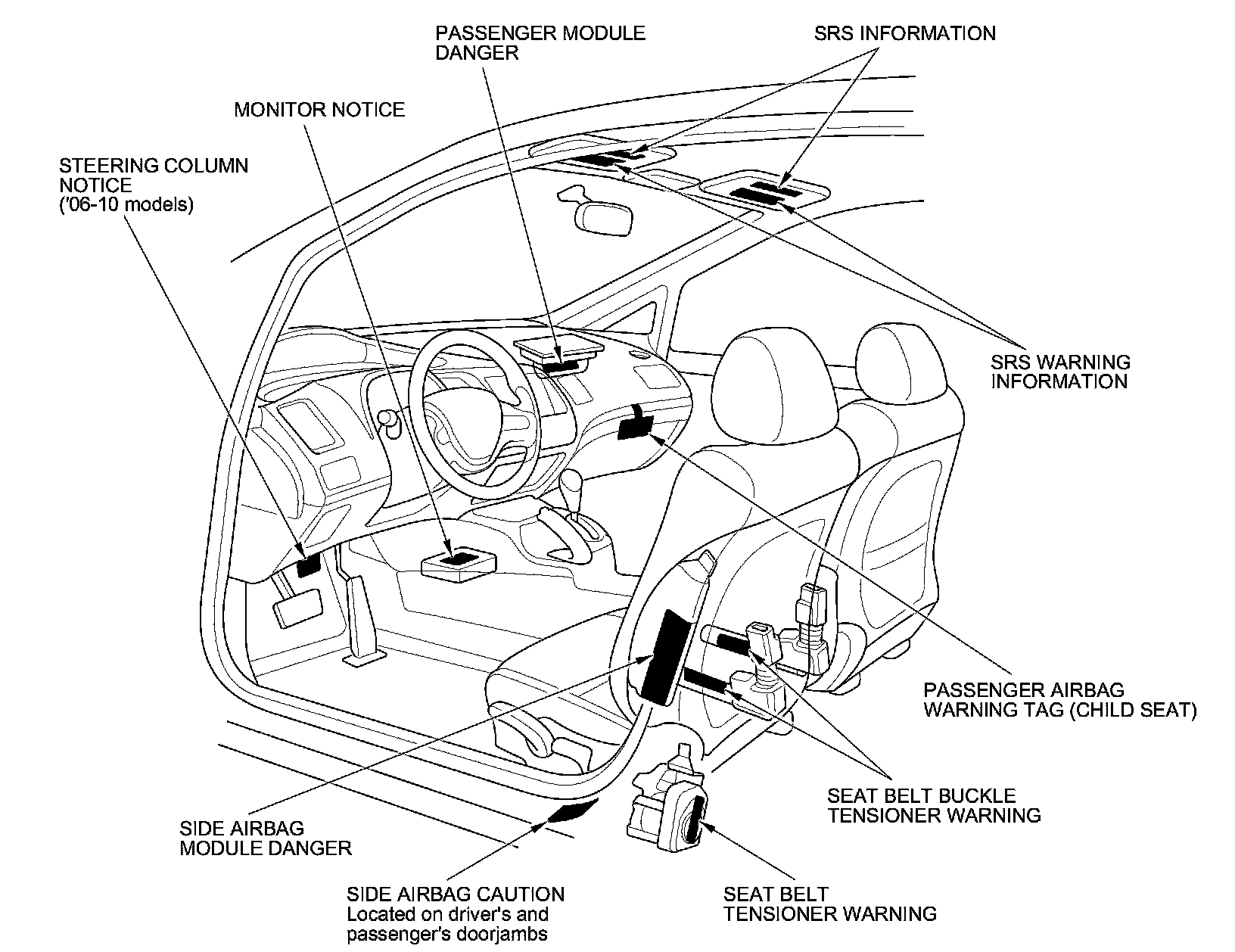 PASSENGER MODULE DANGER

SRS INFORMATION

MONITOR NOTICE

STEERING COLUMN NOTICE ('06-10 models)

SRS WARNING INFORMATION

PASSENGER AIRBAG WARNING TAG (CHILD SEAT)

SEAT BELT BUCKLE TENSIONER WARNING

SIDE AIRBAG MODULE DANGER

SIDE AIRBAG CAUTION
Located on driver's and passenger's doorjambs

SEAT BELT TENSIONER WARNING