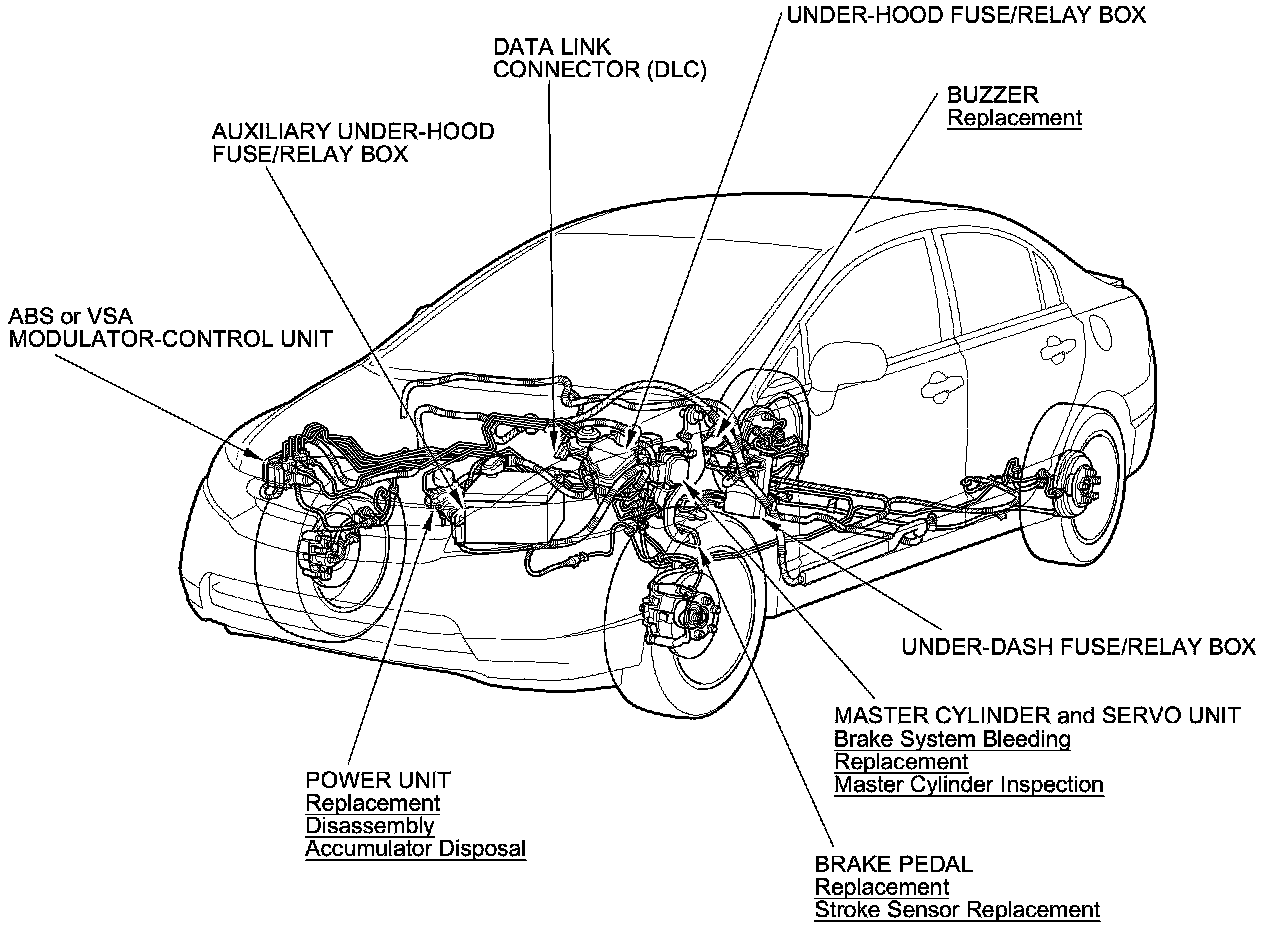 UNDER-HOOD FUSE/RELAY BOX

DATA LINK CONNECTOR (DLC)

BUZZER
Replacement

AUXILIARY UNDER-HOOD FUSE/RELAY BOX

ABS or VSA MODULATOR-CONTROL UNIT

UNDER-DASH FUSE/RELAY BOX

MASTER CYLINDER and SERVO UNIT
Brake System Bleeding
Replacement
Master Cylinder Inspection

POWER UNIT
Replacement
Disassembly
Accumulator Disposal

BRAKE PEDAL
Replacement
Stroke Sensor Replacement