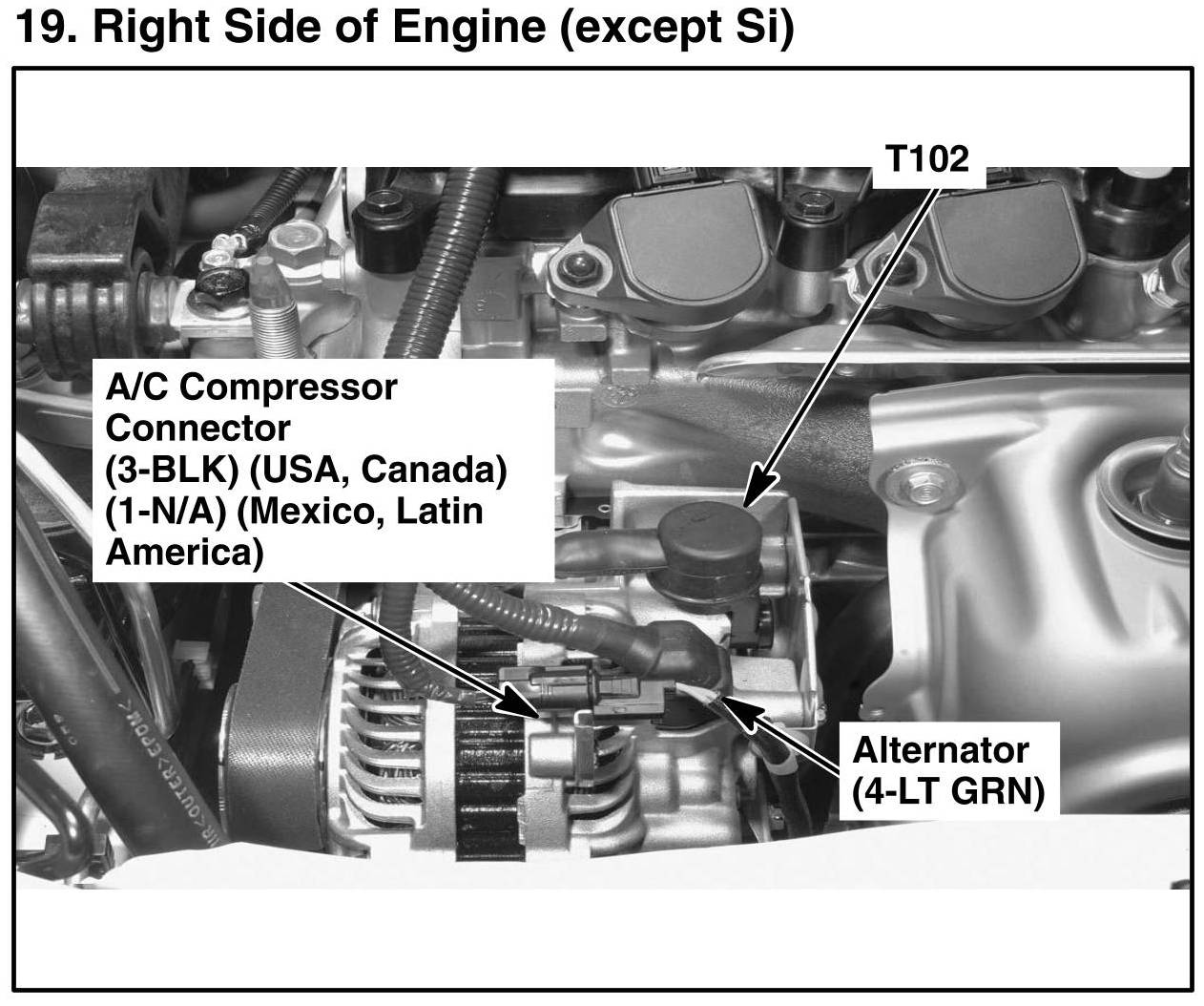 19. Right Side of Engine (except Si)

T102

A/C Compressor Connector (3-BLK) (USA, Canada) (1-N/A) (Mexico, Latin America)

Alternator (4-LT GRN)