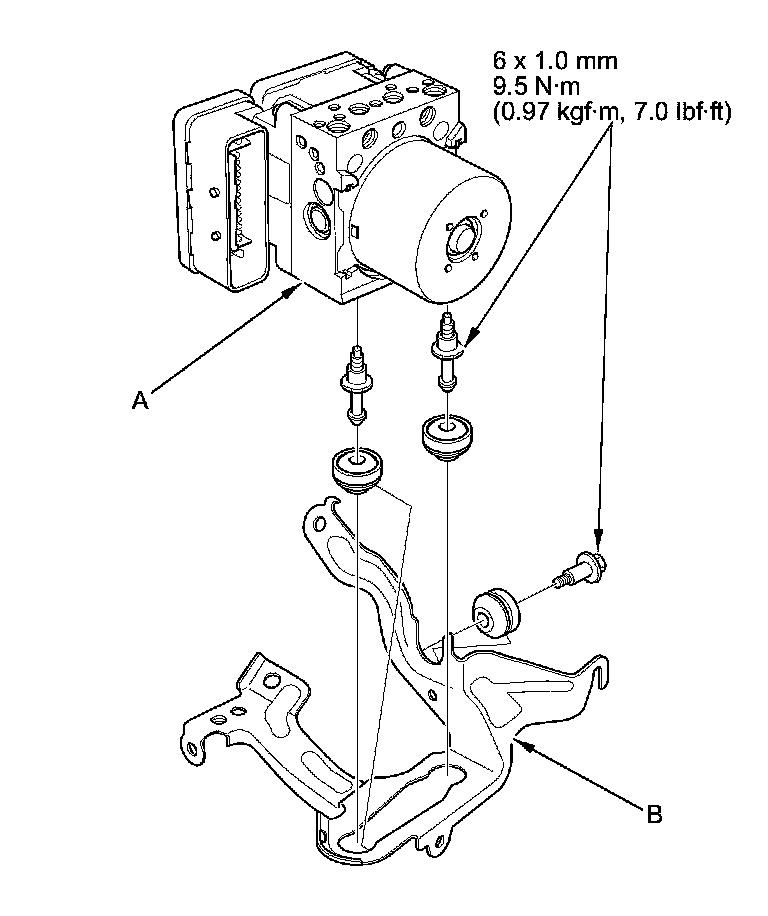 6 x 1.0 mm
9.5 N·m
(0.97 kgf·m, 7.0 lbf·ft)

A

B