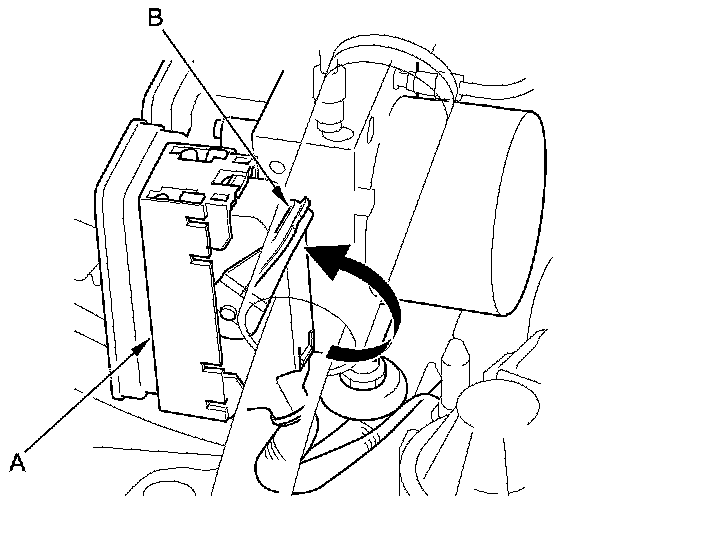 B

A