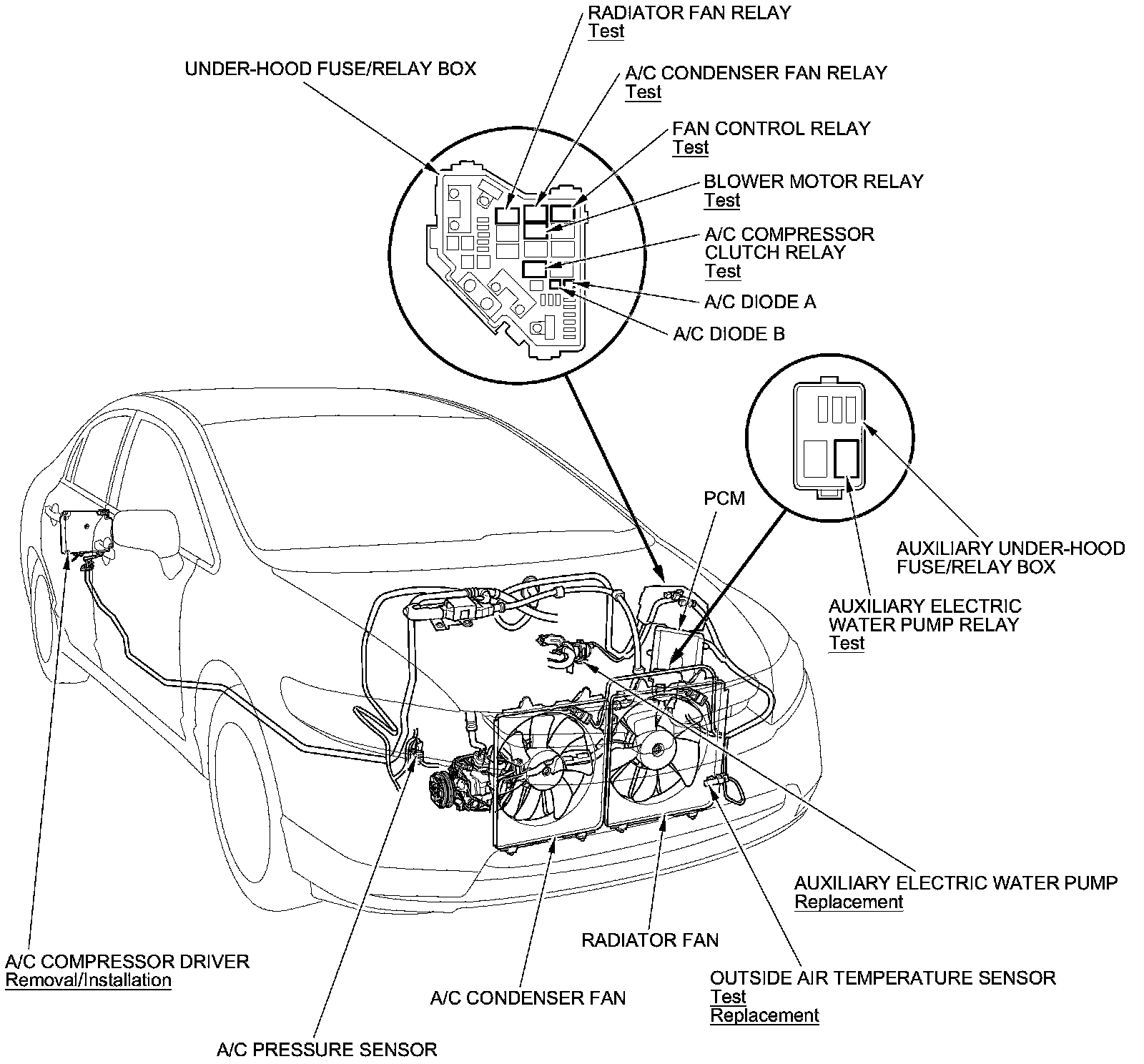 RADIATOR FAN RELAY
Test

UNDER-HOOD FUSE/RELAY BOX

A/C CONDENSER FAN RELAY
Test

FAN CONTROL RELAY
Test

BLOWER MOTOR RELAY
Test

A/C COMPRESSOR CLUTCH RELAY
Test

A/C DIODE A

A/C DIODE B

PCM

AUXILIARY UNDER-HOOD FUSE/RELAY BOX

AUXILIARY ELECTRIC WATER PUMP RELAY
Test

AUXILIARY ELECTRIC WATER PUMP
Replacement

RADIATOR FAN

OUTSIDE AIR TEMPERATURE SENSOR
Test
Replacement

A/C COMPRESSOR DRIVER
Removal/Installation

A/C CONDENSER FAN

A/C PRESSURE SENSOR