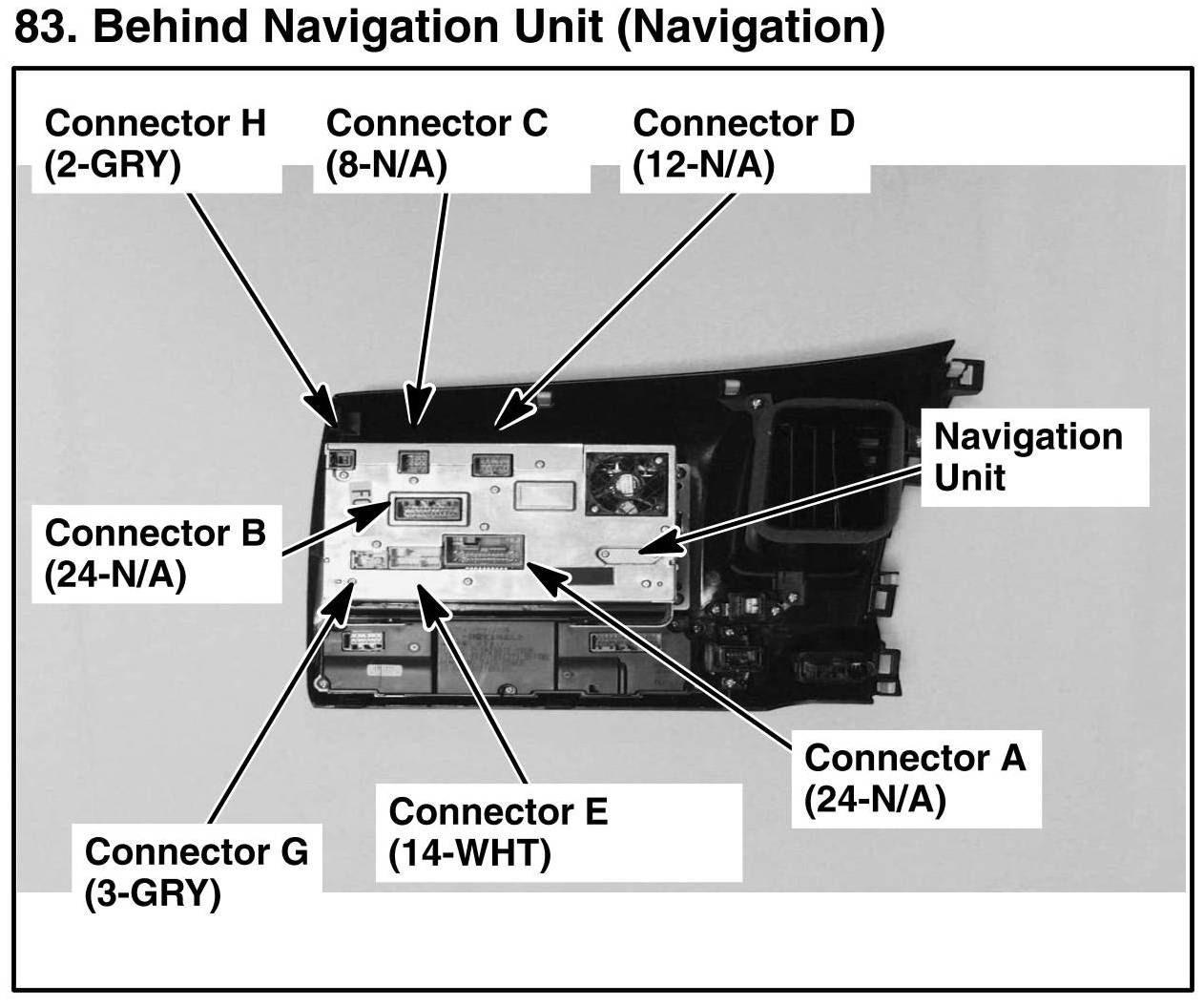 83. Behind Navigation Unit (Navigation)

Connector H
(2-GRY)

Connector C
(8-N/A)

Connector D
(12-N/A)

Navigation
Unit

Connector B
(24-N/A)

Connector A
(24-N/A)

Connector E
(14-WHT)

Connector G
(3-GRY)