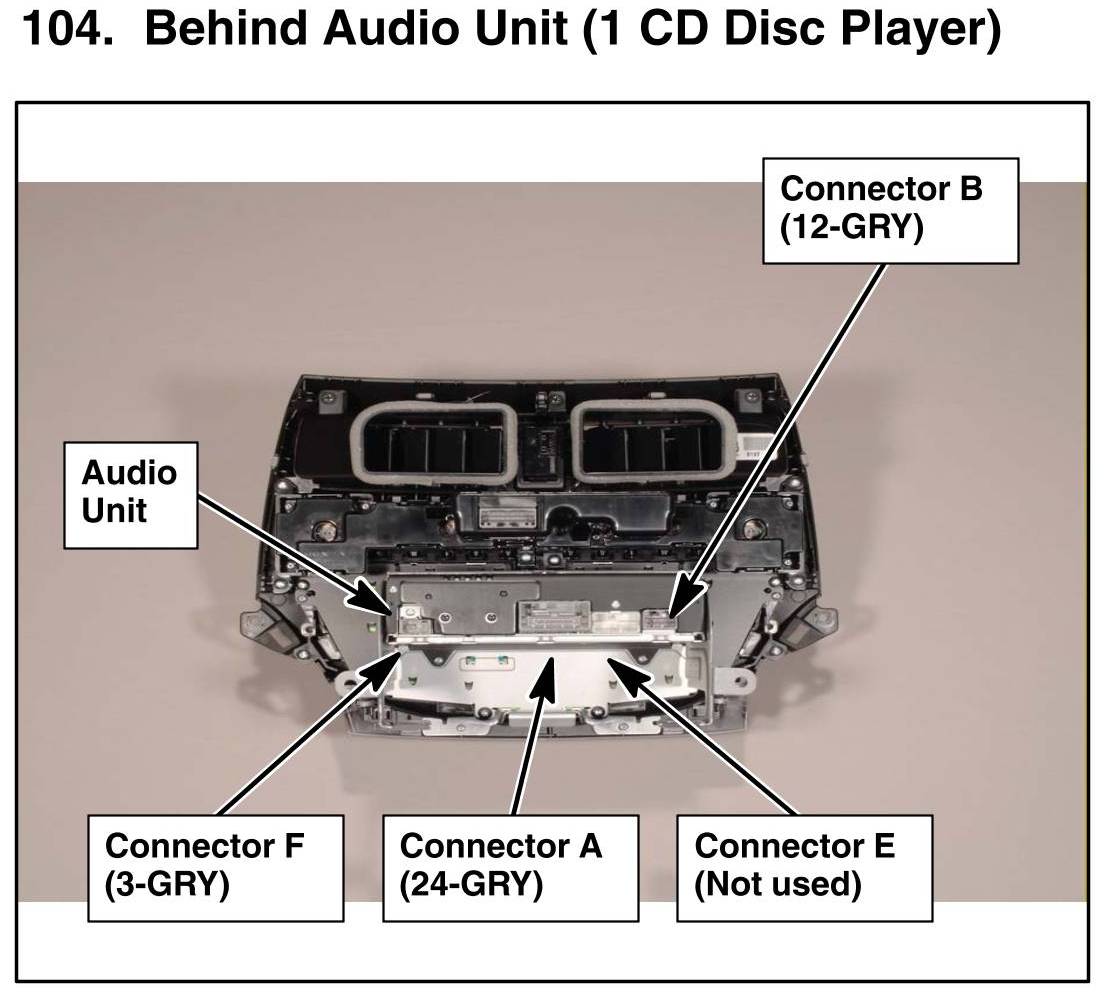 104. Behind Audio Unit (1 CD Disc Player)

Connector B
(12-GRY)

Audio
Unit

Connector F
(3-GRY)

Connector A
(24-GRY)

Connector E
(Not used)