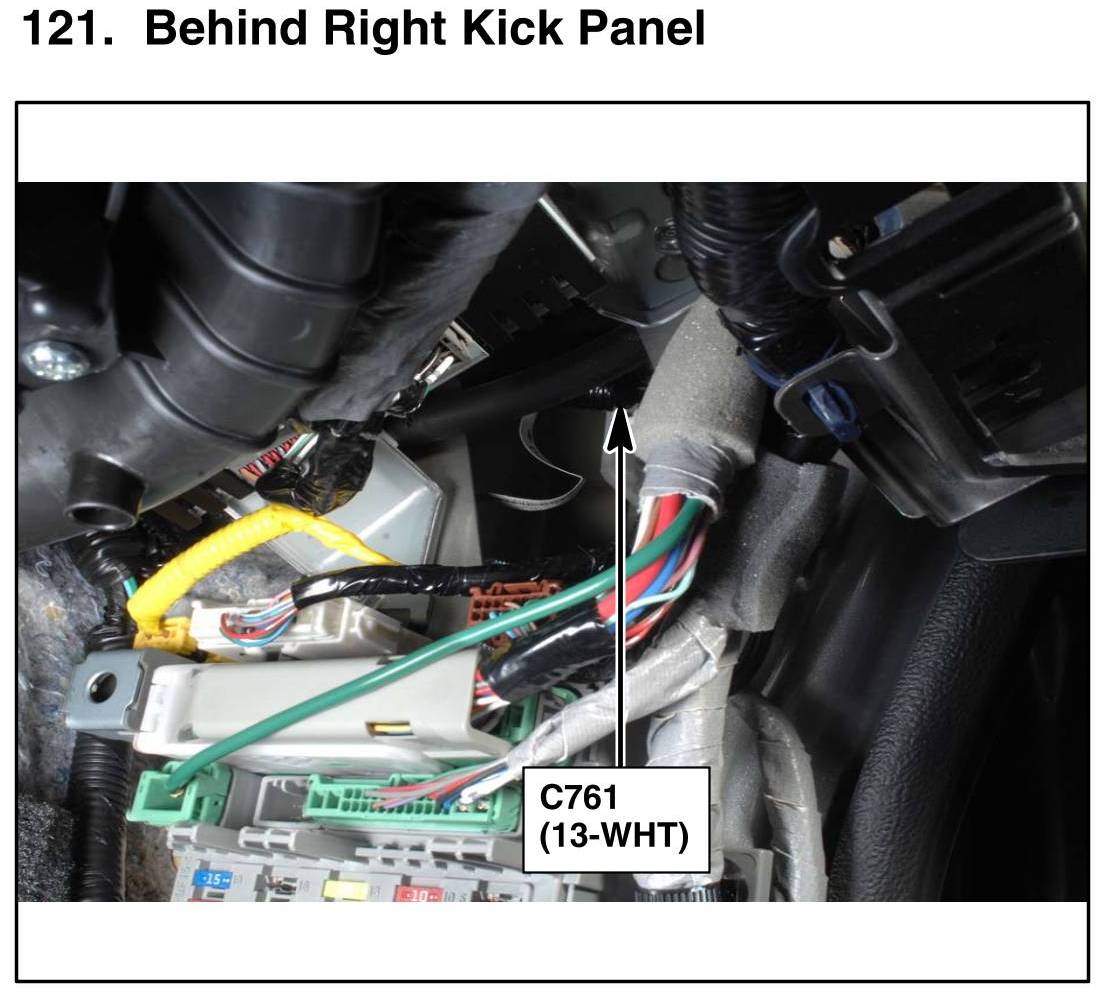 121. Behind Right Kick Panel

C761
(13-WHT)

15

10