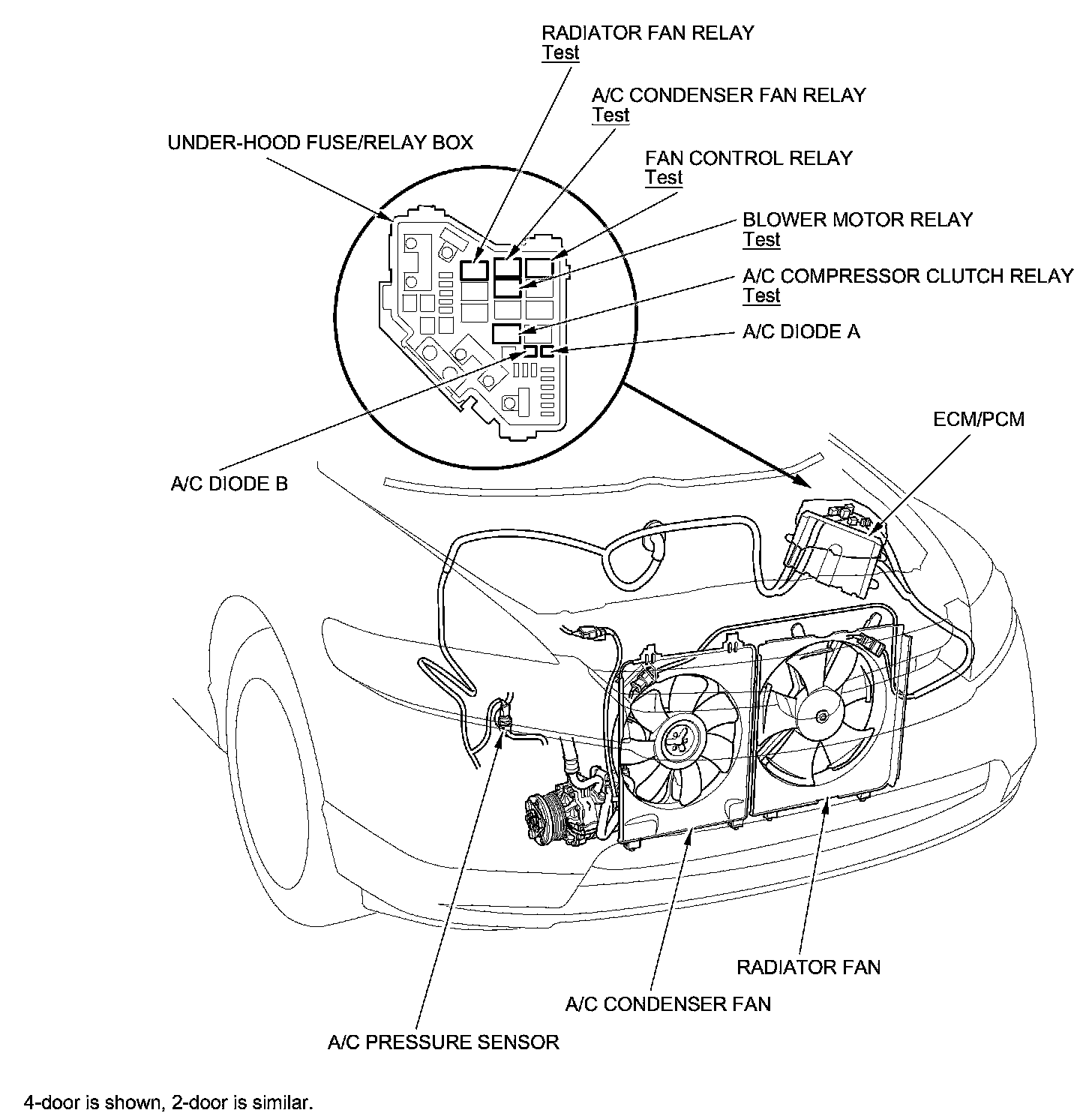 RADIATOR FAN RELAY
Test

A/C CONDENSER FAN RELAY
Test

UNDER-HOOD FUSE/RELAY BOX

FAN CONTROL RELAY
Test

BLOWER MOTOR RELAY
Test

A/C COMPRESSOR CLUTCH RELAY
Test

A/C DIODE A

ECM/PCM

A/C DIODE B

RADIATOR FAN

A/C CONDENSER FAN

A/C PRESSURE SENSOR

4-door is shown, 2-door is similar.