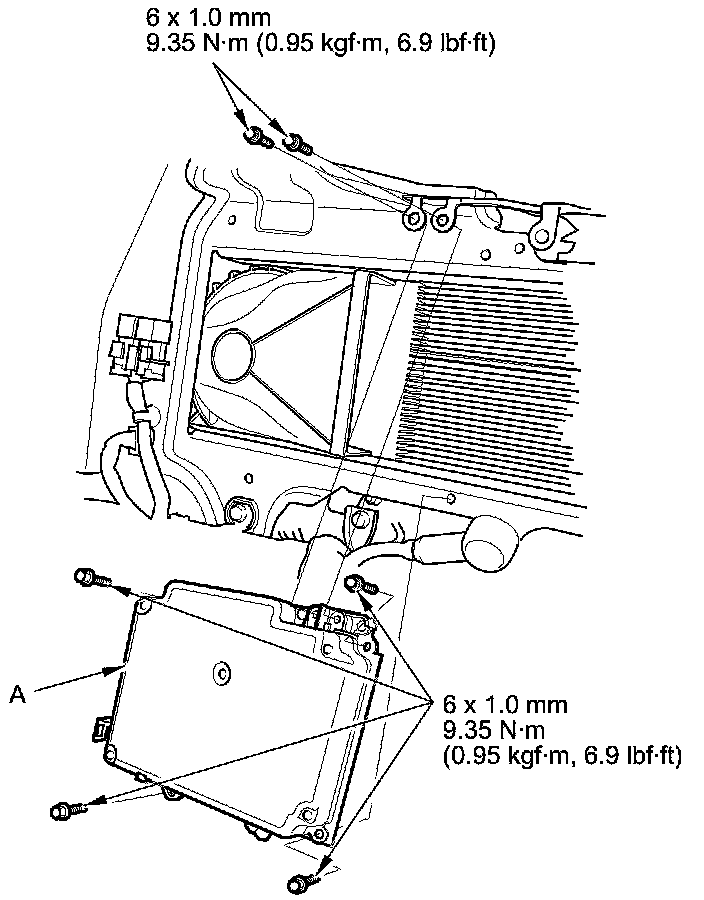 6 x 1.0 mm
9.35 N·m (0.95 kgf·m, 6.9 lbf·ft)

A

6 x 1.0 mm
9.35 N·m
(0.95 kgf·m, 6.9 lbf·ft)