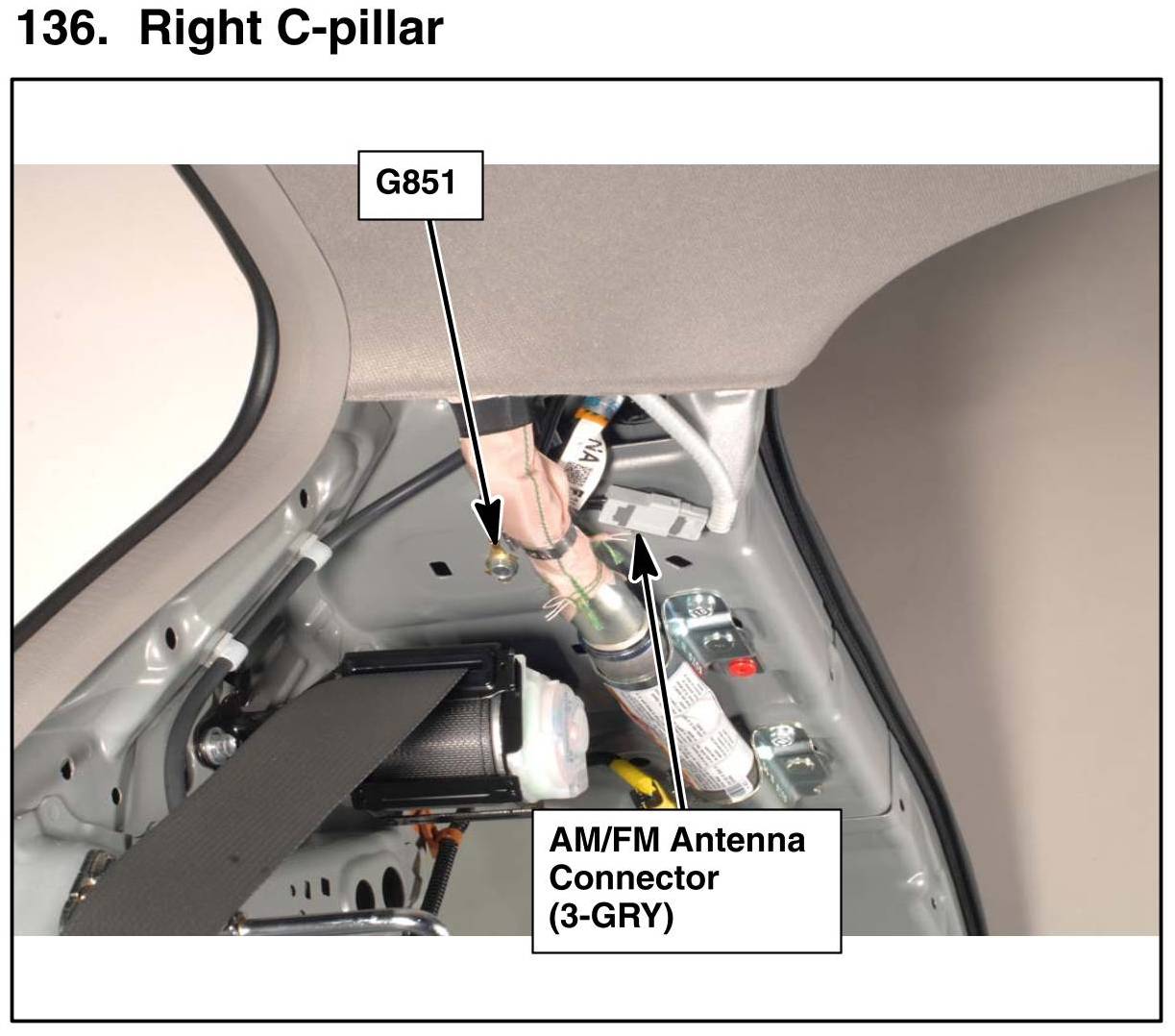 136. Right C-pillar

G851

AM/FM Antenna Connector (3-GRY)