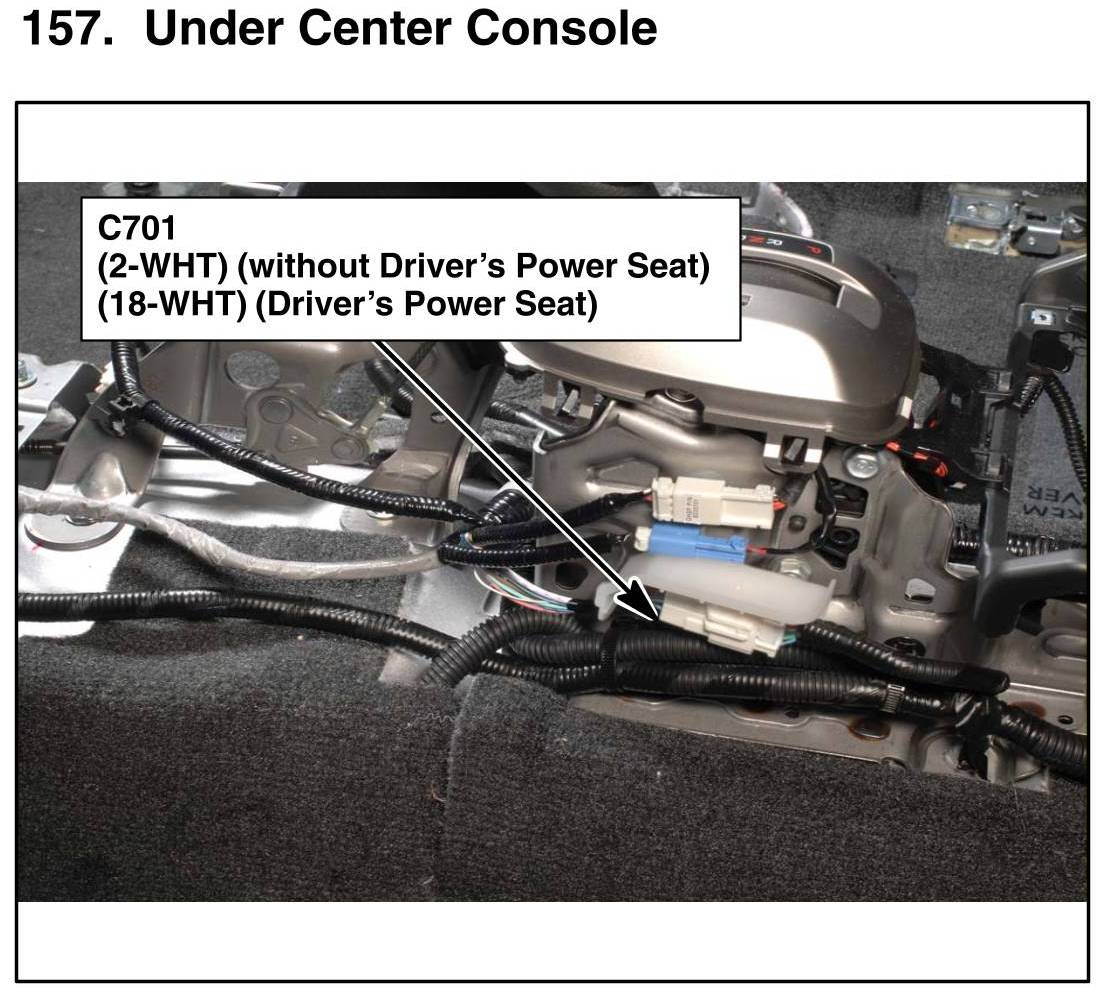 157. Under Center Console

C701
(2-WHT) (without Driver's Power Seat)
(18-WHT) (Driver's Power Seat)