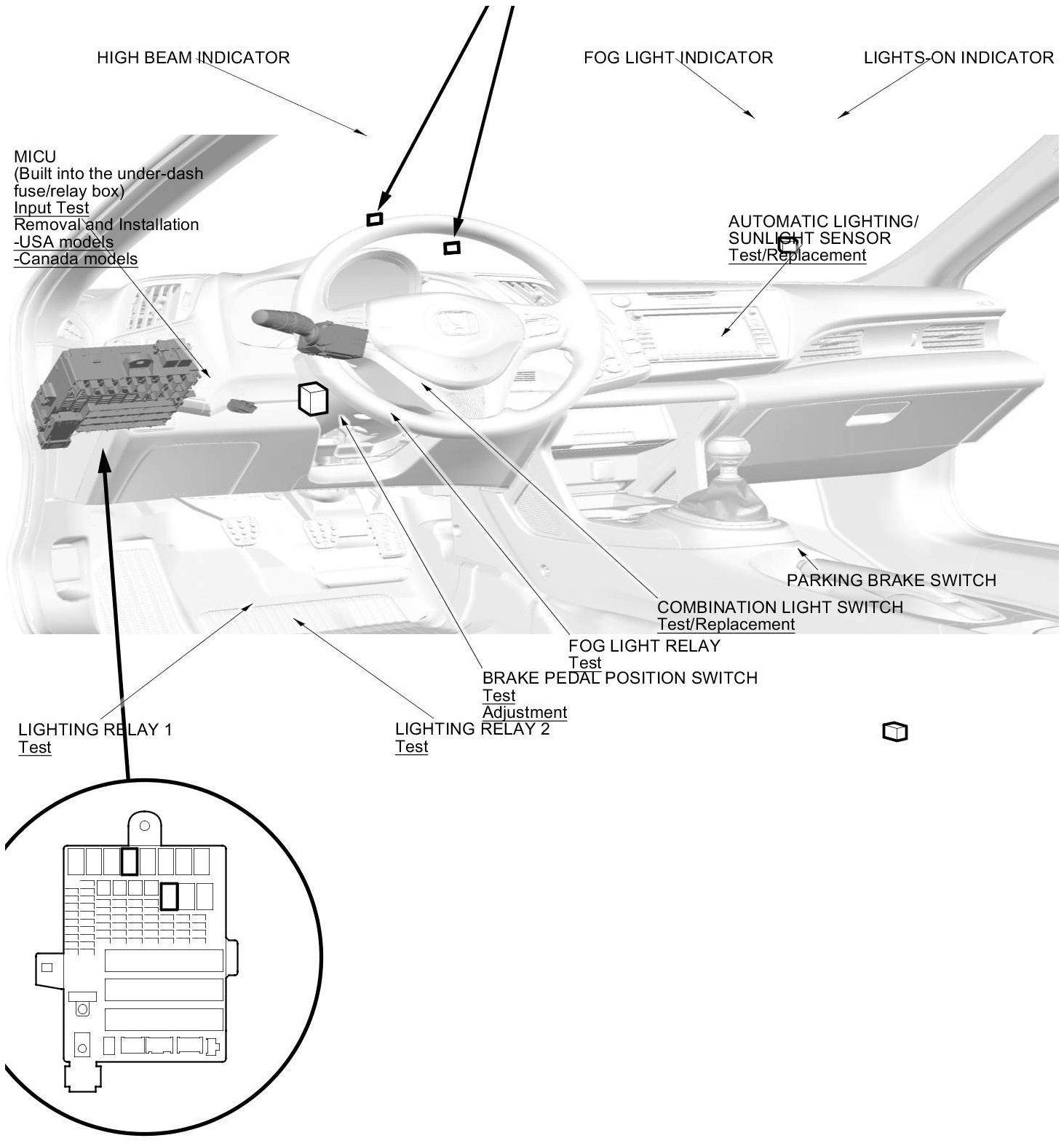 HIGH BEAM INDICATOR

FOG LIGHT INDICATOR

LIGHTS-ON INDICATOR

MICU
(Built into the under-dash fuse/relay box)
Input Test
Removal and Installation
-USA models
-Canada models

AUTOMATIC LIGHTING/ SUNLIGHT SENSOR
Test/Replacement

PARKING BRAKE SWITCH

COMBINATION LIGHT SWITCH
Test/Replacement

FOG LIGHT RELAY
Test

BRAKE PEDAL POSITION SWITCH
Test
Adjustment

LIGHTING RELAY 1
Test

LIGHTING RELAY 2
Test