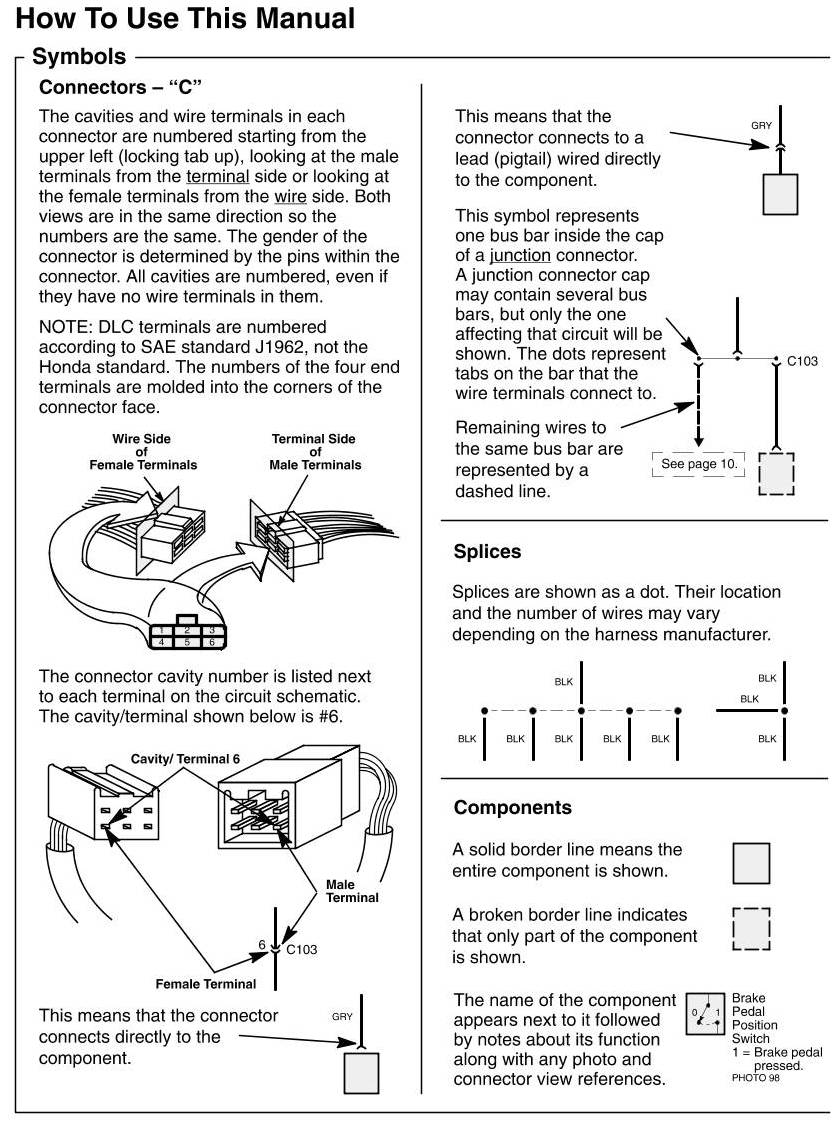 How To Use This Manual

Symbols

Connectors – "C"

The cavities and wire terminals in each connector are numbered starting from the upper left (locking tab up), looking at the male terminals from the terminal side or looking at the female terminals from the wire side. Both views are in the same direction so the numbers are the same. The gender of the connector is determined by the pins within the connector. All cavities are numbered, even if they have no wire terminals in them.

NOTE: DLC terminals are numbered according to SAE standard J1962, not the Honda standard. The numbers of the four end terminals are molded into the corners of the connector face.

Wire Side of Female Terminals

Terminal Side of Male Terminals

1 2 3
4 5 6

The connector cavity number is listed next to each terminal on the circuit schematic. The cavity/terminal shown below is #6.

Cavity/ Terminal 6

Male Terminal

6 C103

Female Terminal

This means that the connector connects directly to the component.

GRY

This means that the connector connects to a lead (pigtail) wired directly to the component.

GRY

This symbol represents one bus bar inside the cap of a junction connector. A junction connector cap may contain several bus bars, but only the one affecting that circuit will be shown. The dots represent tabs on the bar that the wire terminals connect to.

C103

Remaining wires to the same bus bar are represented by a dashed line.

See page 10.

Splices

Splices are shown as a dot. Their location and the number of wires may vary depending on the harness manufacturer.

BLK

BLK BLK BLK BLK BLK

BLK
BLK
BLK

Components

A solid border line means the entire component is shown.

A broken border line indicates that only part of the component is shown.

The name of the component appears next to it followed by notes about its function along with any photo and connector view references.

0 1

Brake Pedal Position Switch
1 = Brake pedal pressed.
PHOTO 98