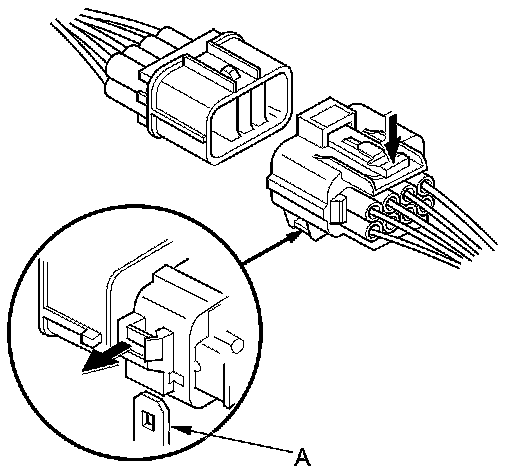 A