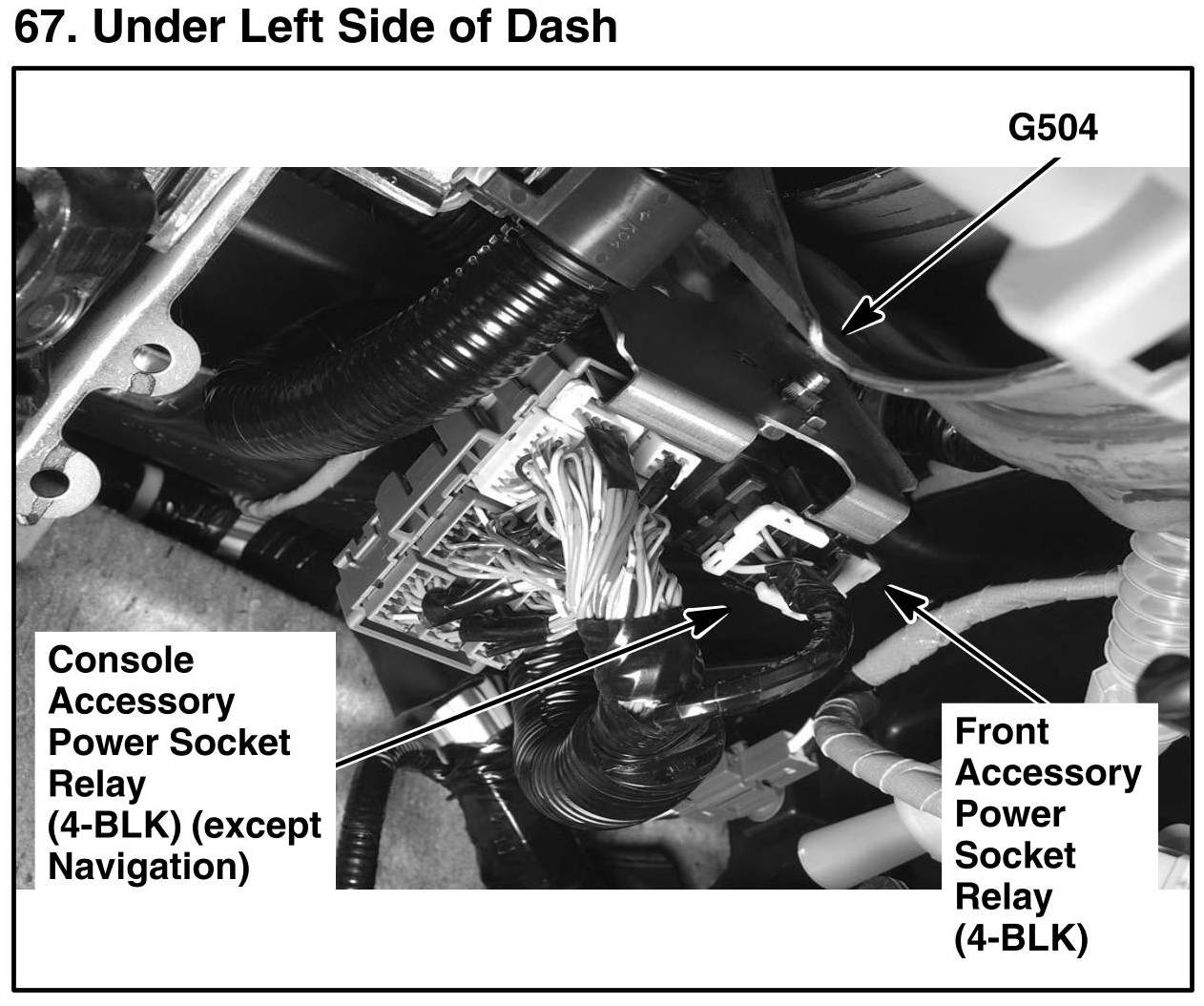 67. Under Left Side of Dash

G504

Console Accessory Power Socket Relay (4-BLK) (except Navigation)

Front Accessory Power Socket Relay (4-BLK)