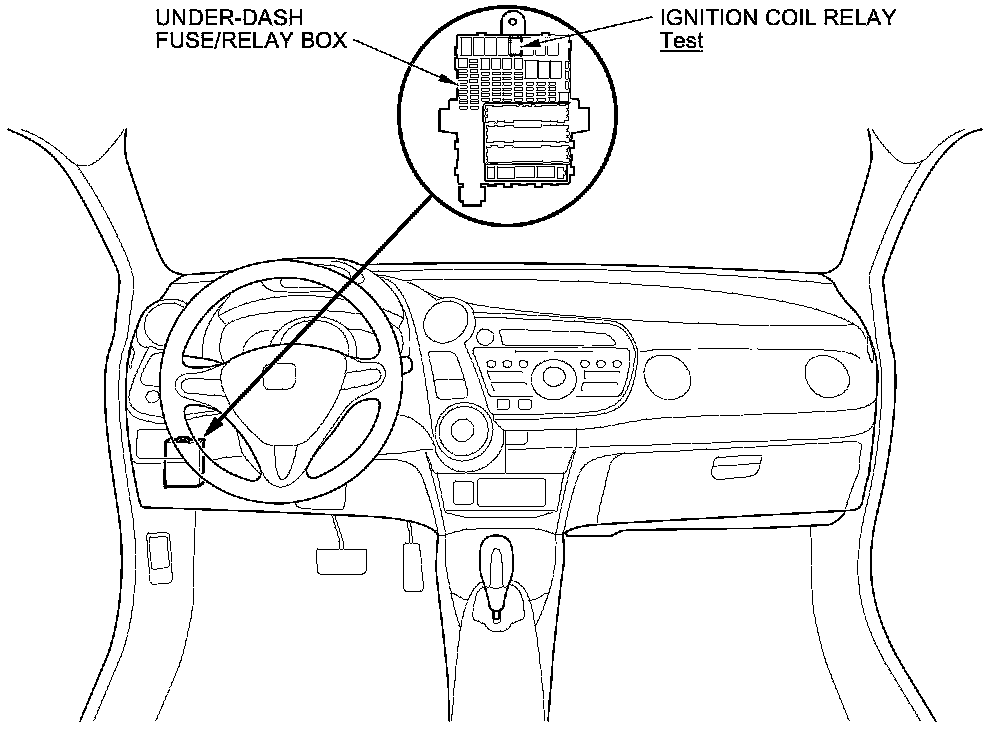 UNDER-DASH FUSE/RELAY BOX

IGNITION COIL RELAY
Test