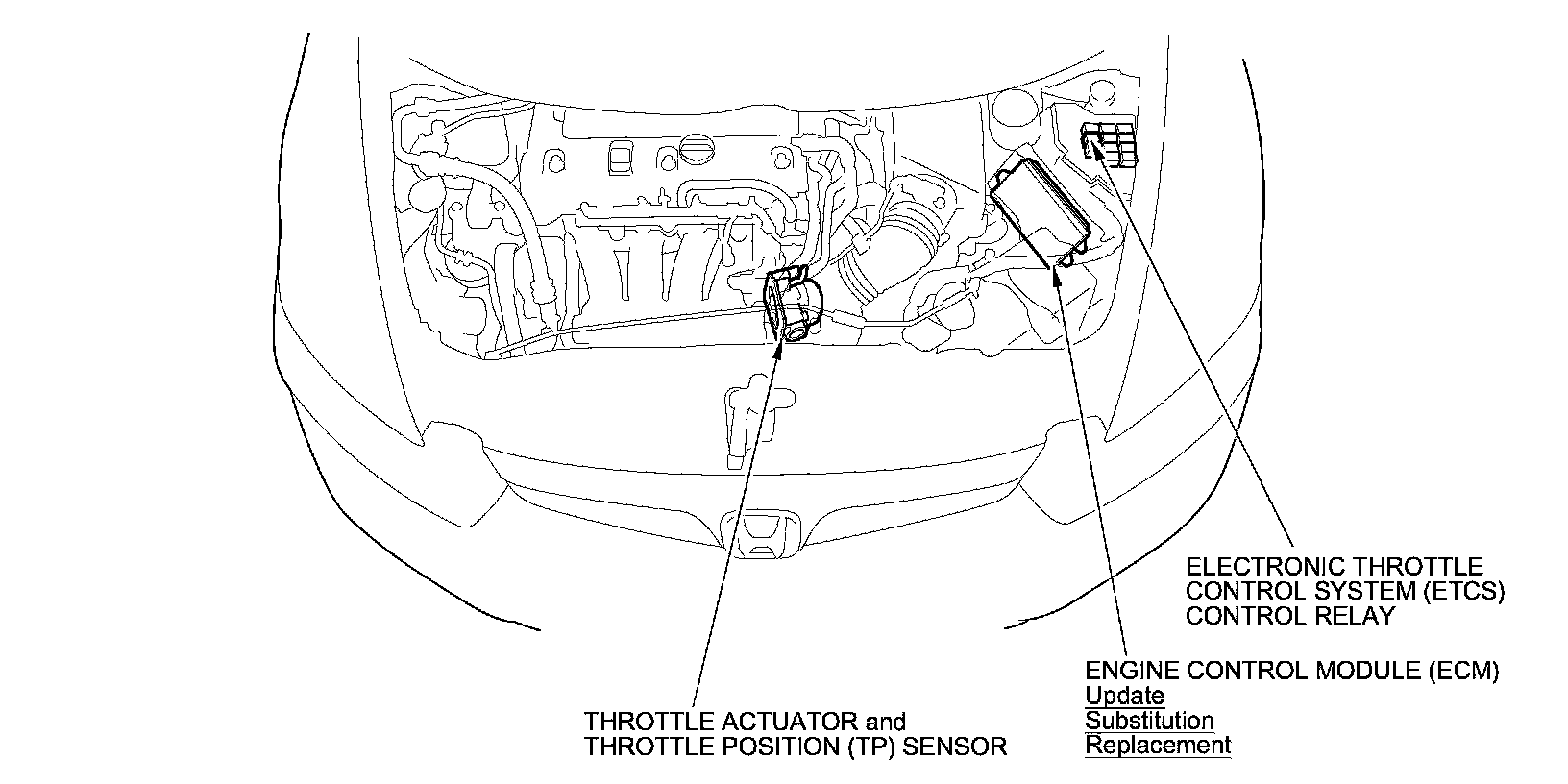 ELECTRONIC THROTTLE CONTROL SYSTEM (ETCS) CONTROL RELAY

ENGINE CONTROL MODULE (ECM)
Update
Substitution
Replacement

THROTTLE ACTUATOR and THROTTLE POSITION (TP) SENSOR