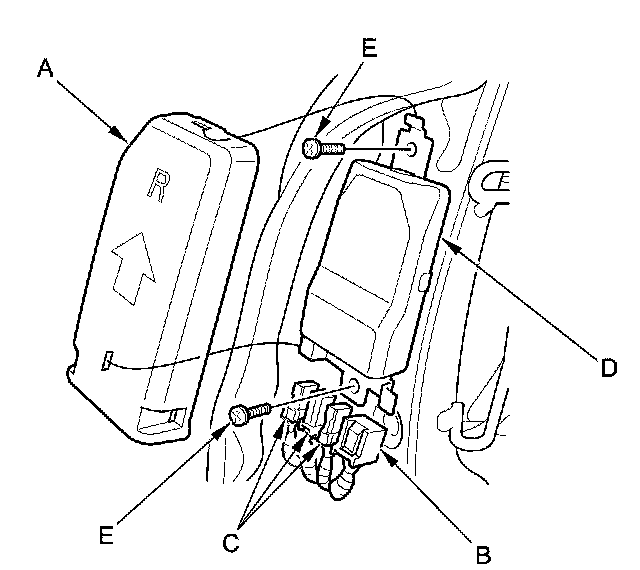 A
E
R
D
E
C
B