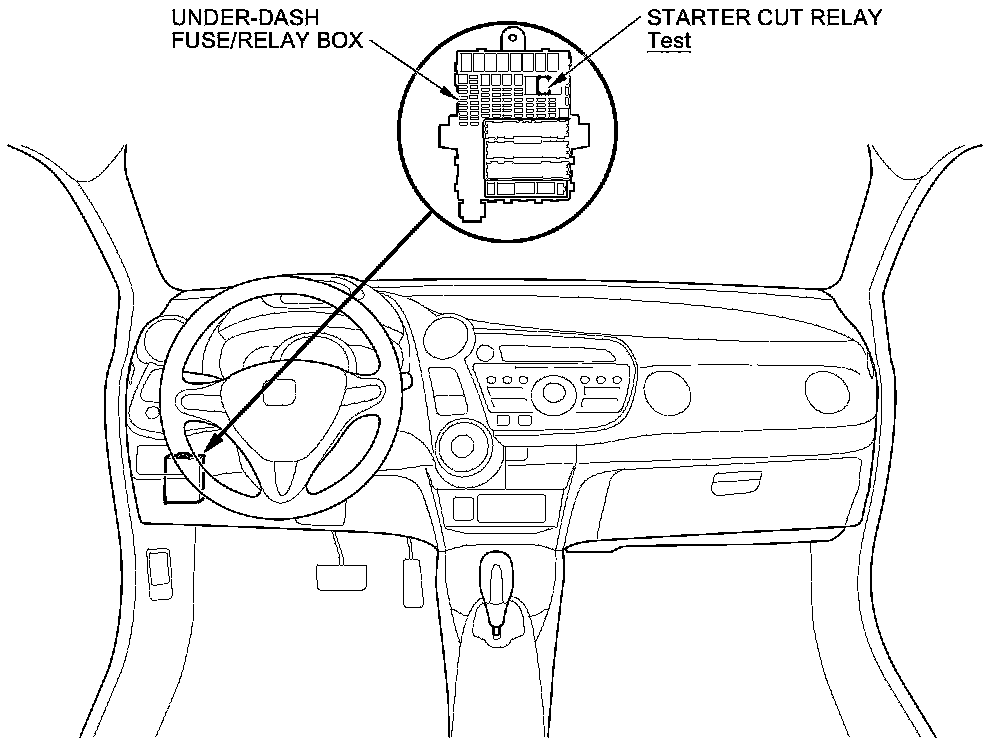 UNDER-DASH FUSE/RELAY BOX

STARTER CUT RELAY
Test