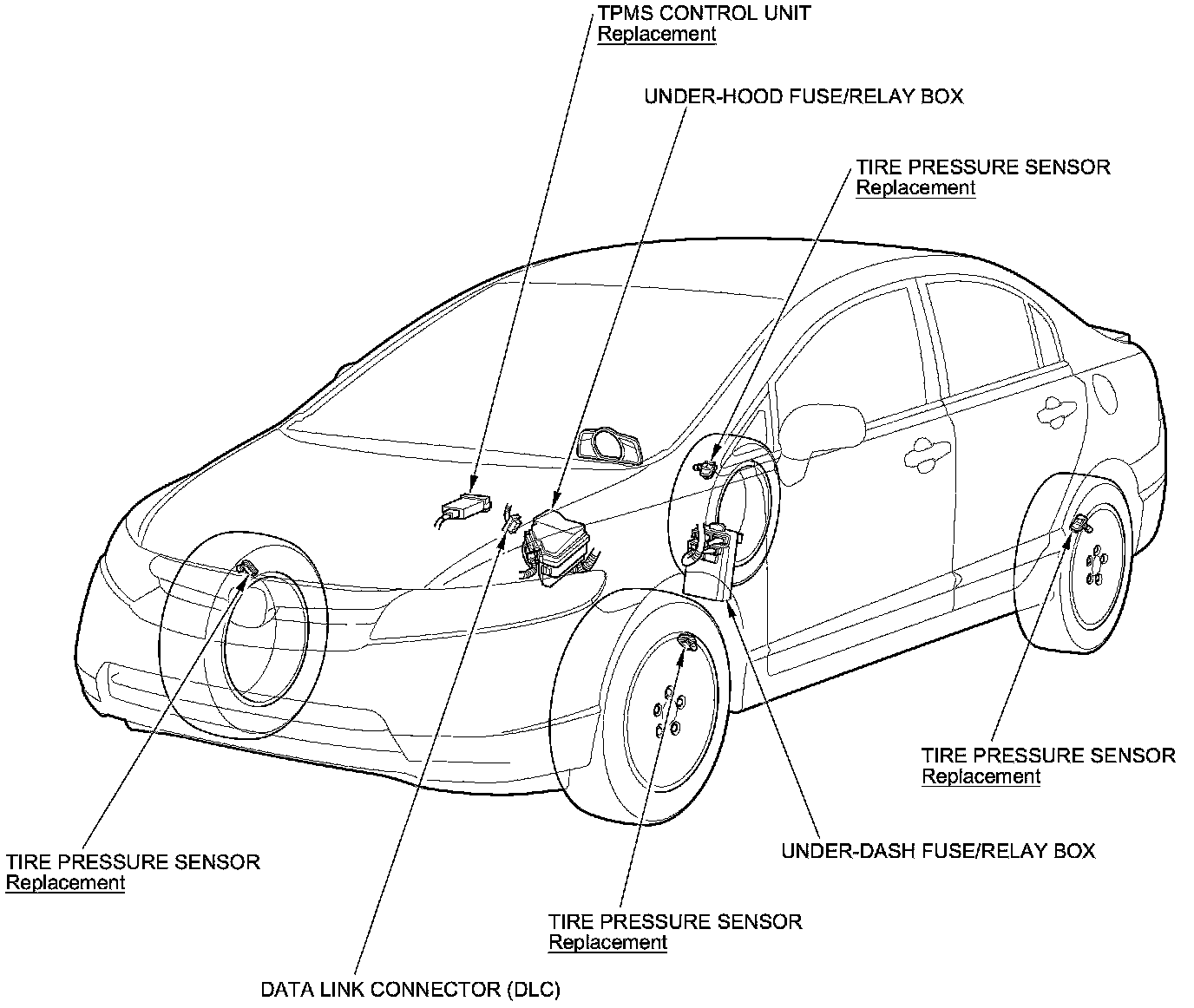 TPMS CONTROL UNIT
Replacement

UNDER-HOOD FUSE/RELAY BOX

TIRE PRESSURE SENSOR
Replacement

TIRE PRESSURE SENSOR
Replacement

UNDER-DASH FUSE/RELAY BOX

TIRE PRESSURE SENSOR
Replacement

TIRE PRESSURE SENSOR
Replacement

DATA LINK CONNECTOR (DLC)