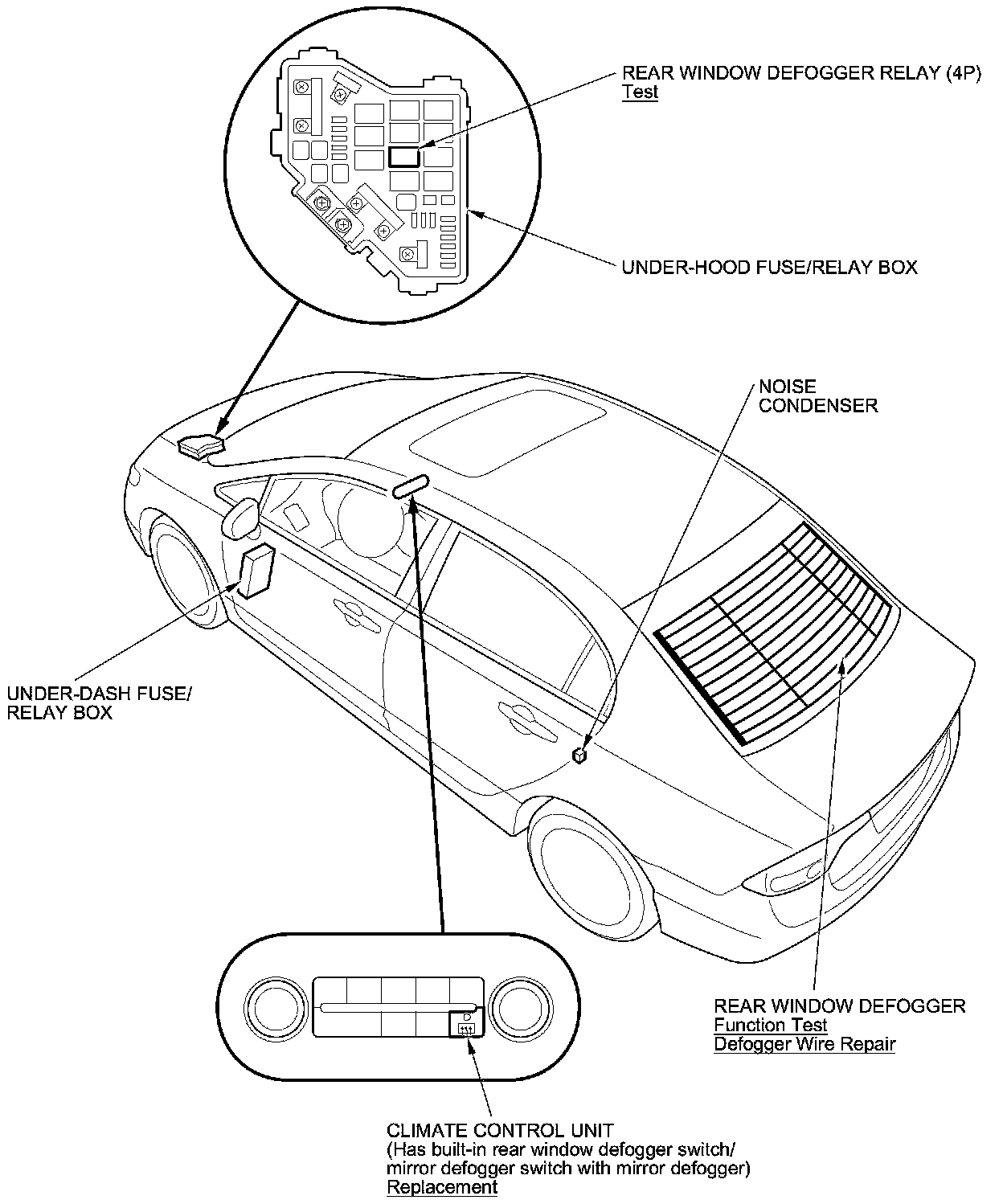 REAR WINDOW DEFOGGER RELAY (4P)
Test

UNDER-HOOD FUSE/RELAY BOX

NOISE
CONDENSER

UNDER-DASH FUSE/
RELAY BOX

REAR WINDOW DEFOGGER
Function Test
Defogger Wire Repair

CLIMATE CONTROL UNIT
(Has built-in rear window defogger switch/
mirror defogger switch with mirror defogger)
Replacement