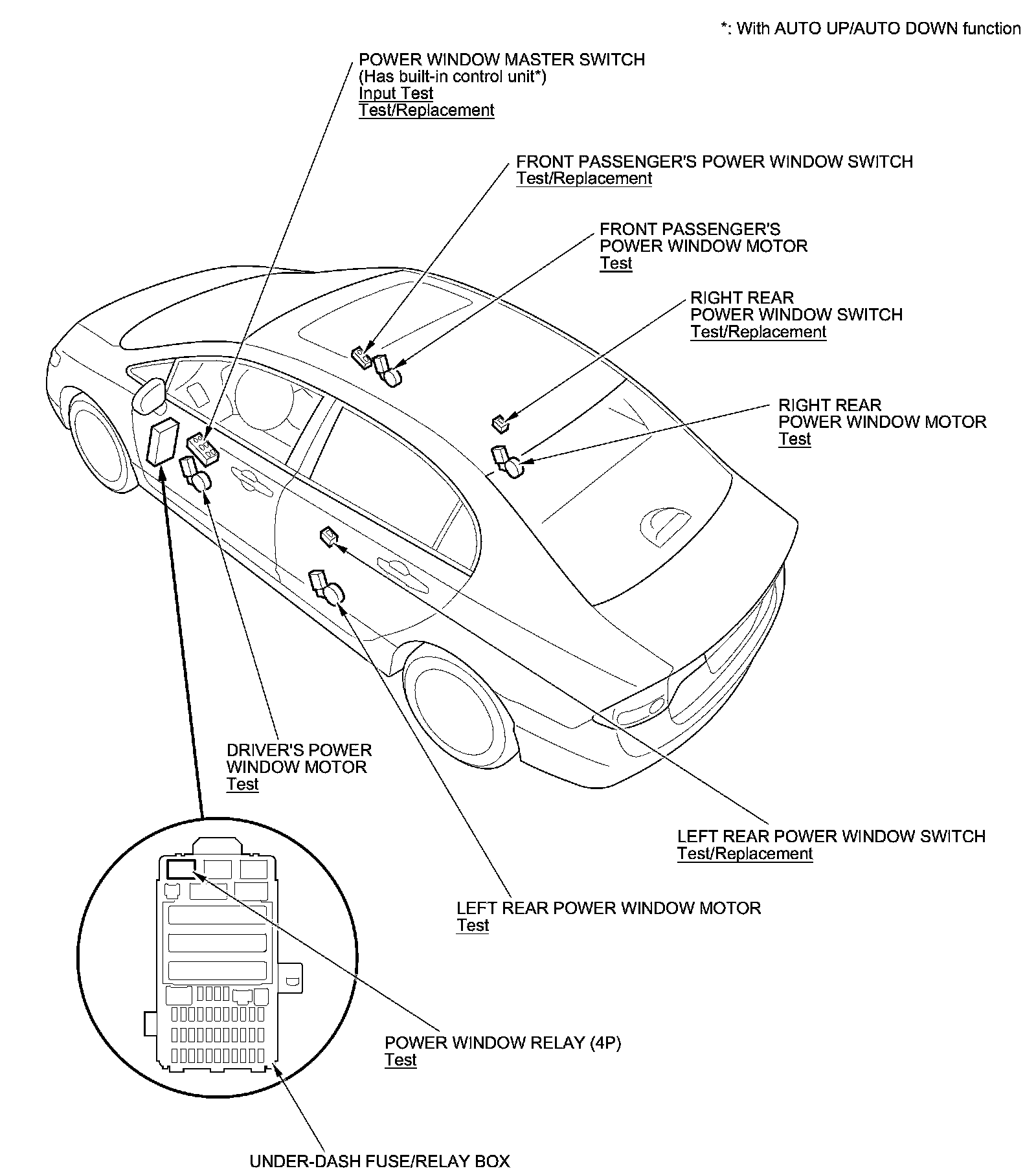 *: With AUTO UP/AUTO DOWN function

POWER WINDOW MASTER SWITCH
(Has built-in control unit*)
Input Test
Test/Replacement

FRONT PASSENGER'S POWER WINDOW SWITCH
Test/Replacement

FRONT PASSENGER'S
POWER WINDOW MOTOR
Test

RIGHT REAR
POWER WINDOW SWITCH
Test/Replacement

RIGHT REAR
POWER WINDOW MOTOR
Test

DRIVER'S POWER
WINDOW MOTOR
Test

LEFT REAR POWER WINDOW SWITCH
Test/Replacement

LEFT REAR POWER WINDOW MOTOR
Test

POWER WINDOW RELAY (4P)
Test

UNDER-DASH FUSE/RELAY BOX