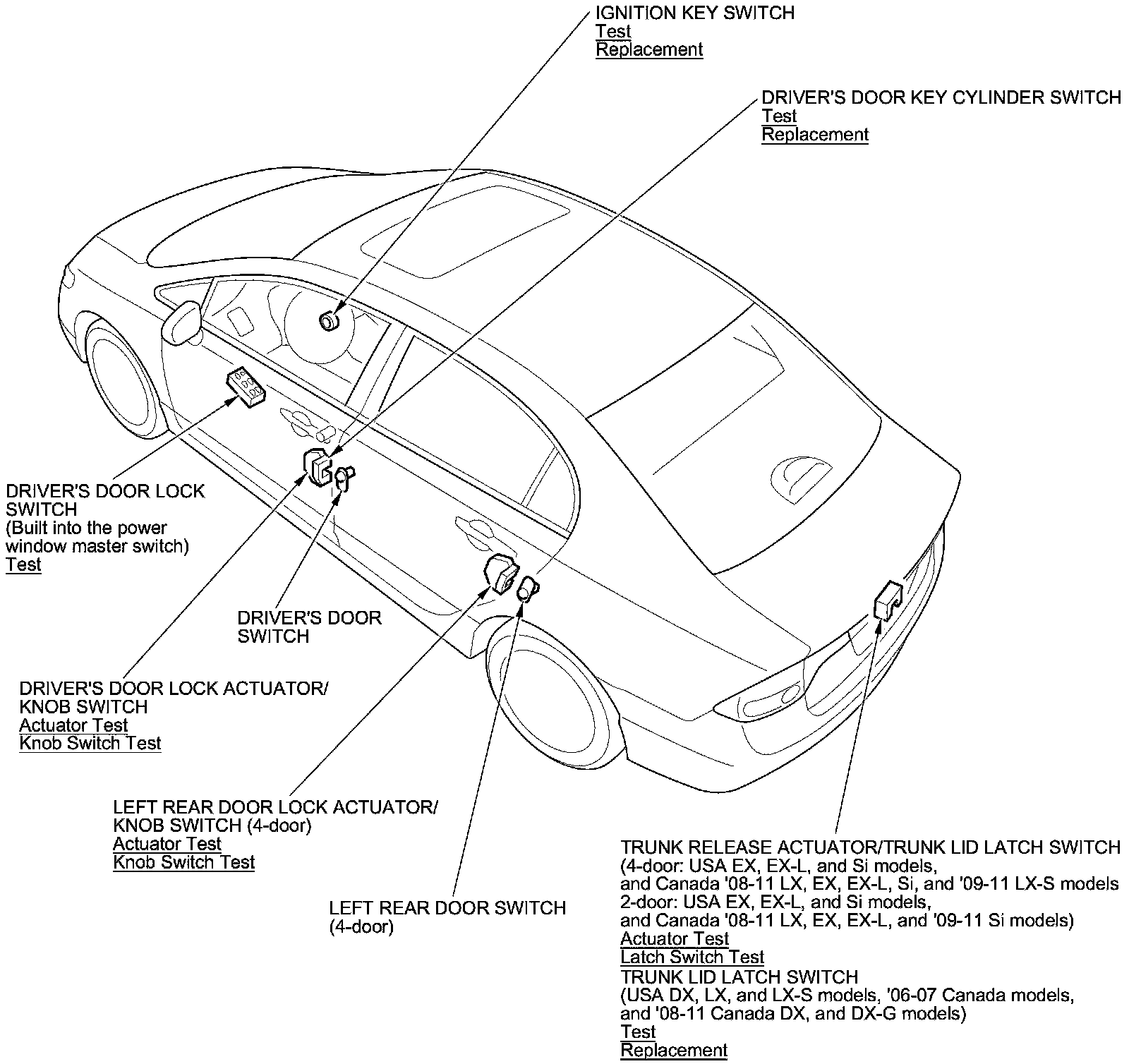 IGNITION KEY SWITCH
Test
Replacement

DRIVER'S DOOR KEY CYLINDER SWITCH
Test
Replacement

DRIVER'S DOOR LOCK SWITCH
(Built into the power window master switch)
Test

DRIVER'S DOOR SWITCH

DRIVER'S DOOR LOCK ACTUATOR/ KNOB SWITCH
Actuator Test
Knob Switch Test

LEFT REAR DOOR LOCK ACTUATOR/ KNOB SWITCH (4-door)
Actuator Test
Knob Switch Test

LEFT REAR DOOR SWITCH
(4-door)

TRUNK RELEASE ACTUATOR/TRUNK LID LATCH SWITCH
(4-door: USA EX, EX-L, and Si models,
and Canada '08-11 LX, EX, EX-L, Si, and '09-11 LX-S models
2-door: USA EX, EX-L, and Si models,
and Canada '08-11 LX, EX, EX-L, and '09-11 Si models)
Actuator Test
Latch Switch Test
TRUNK LID LATCH SWITCH
(USA DX, LX, and LX-S models, '06-07 Canada models,
and '08-11 Canada DX, and DX-G models)
Test
Replacement