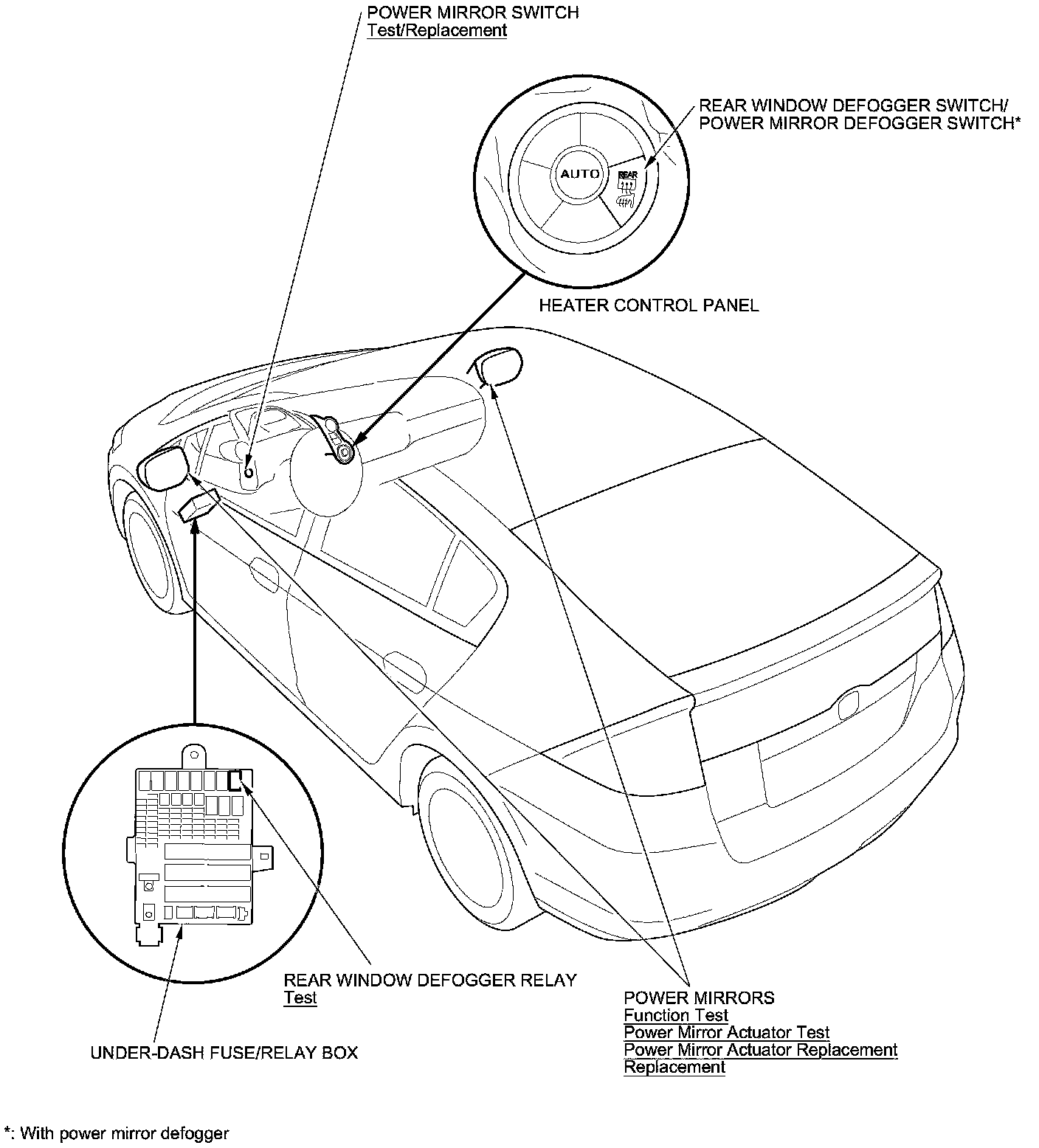 POWER MIRROR SWITCH
Test/Replacement

REAR WINDOW DEFOGGER SWITCH/
POWER MIRROR DEFOGGER SWITCH*

AUTO

REAR

HEATER CONTROL PANEL

REAR WINDOW DEFOGGER RELAY
Test

UNDER-DASH FUSE/RELAY BOX

POWER MIRRORS
Function Test
Power Mirror Actuator Test
Power Mirror Actuator Replacement
Replacement

*: With power mirror defogger