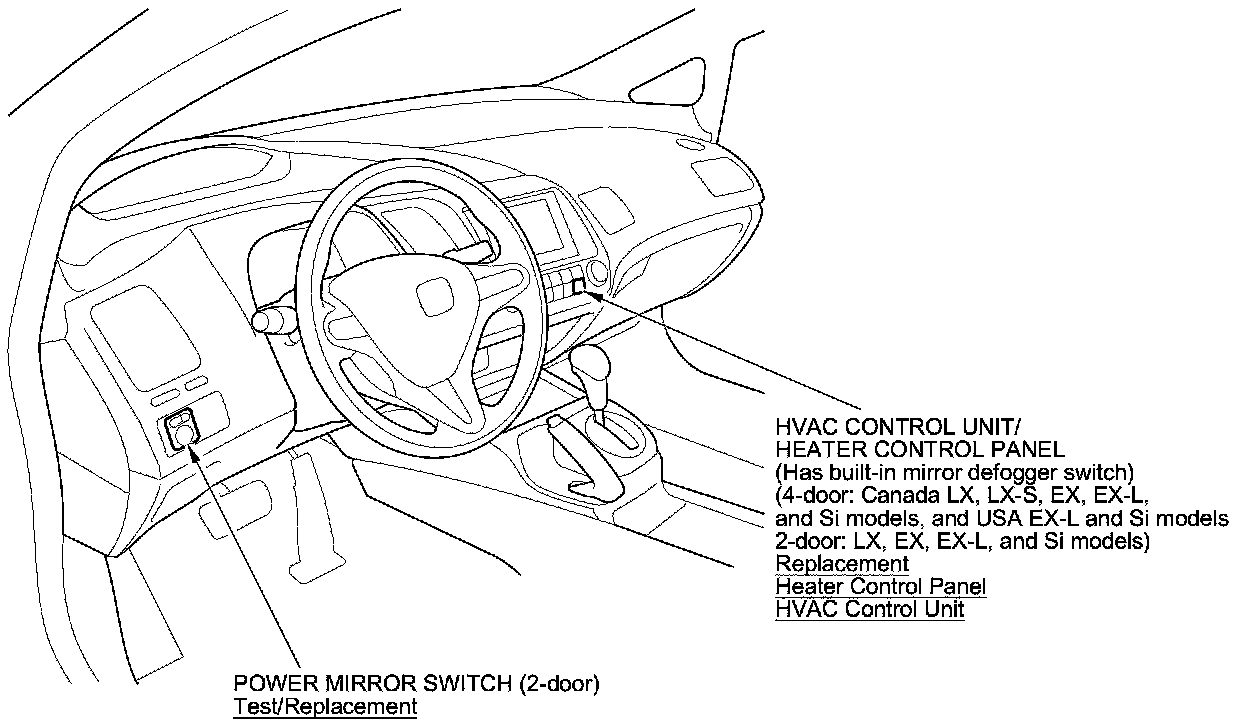 HVAC CONTROL UNIT/
HEATER CONTROL PANEL
(Has built-in mirror defogger switch)
(4-door: Canada LX, LX-S, EX, EX-L, and Si models, and USA EX-L and Si models
2-door: LX, EX, EX-L, and Si models)
Replacement
Heater Control Panel
HVAC Control Unit

POWER MIRROR SWITCH (2-door)
Test/Replacement