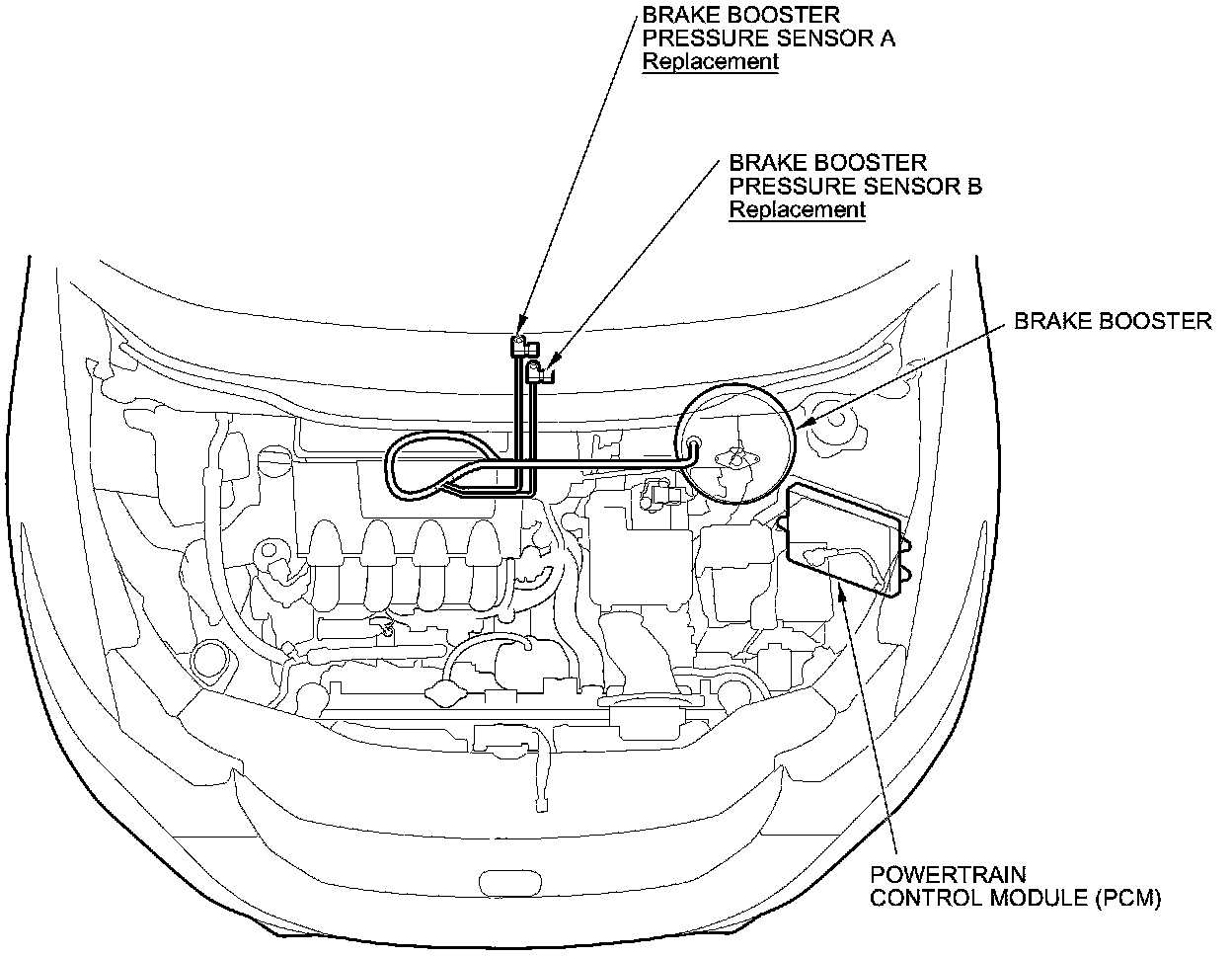 BRAKE BOOSTER
PRESSURE SENSOR A
Replacement

BRAKE BOOSTER
PRESSURE SENSOR B
Replacement

BRAKE BOOSTER

POWERTRAIN
CONTROL MODULE (PCM)