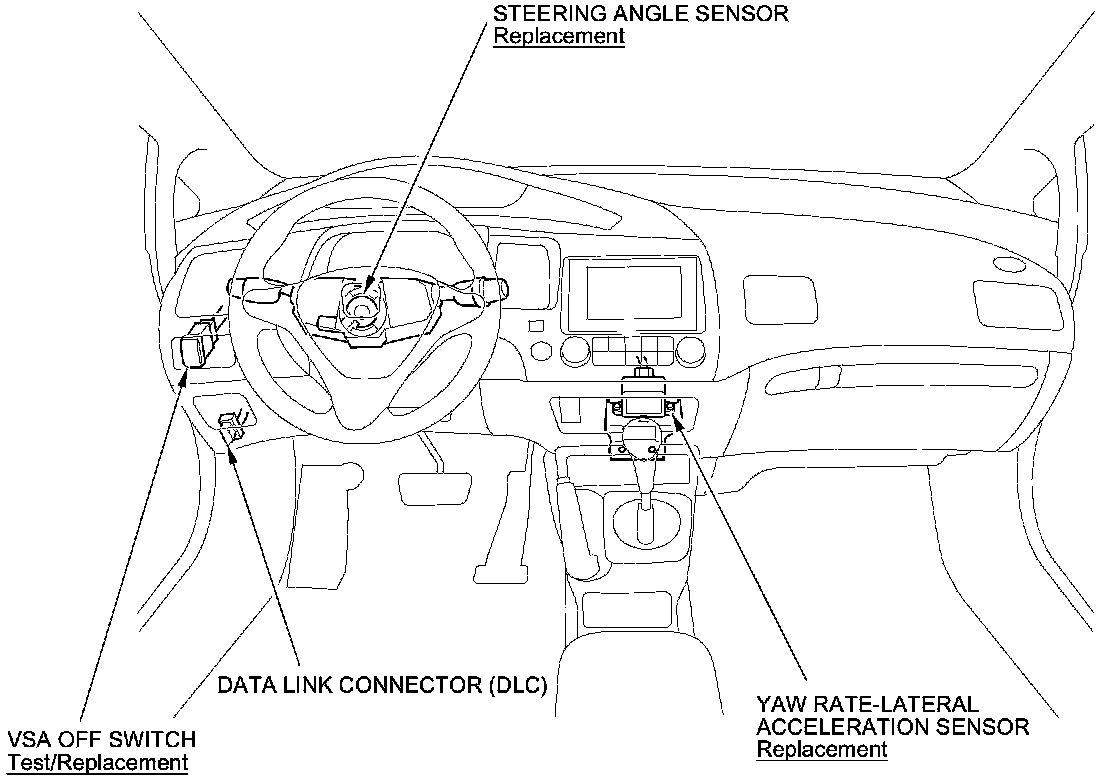 STEERING ANGLE SENSOR
Replacement

DATA LINK CONNECTOR (DLC)

VSA OFF SWITCH
Test/Replacement

YAW RATE-LATERAL
ACCELERATION SENSOR
Replacement