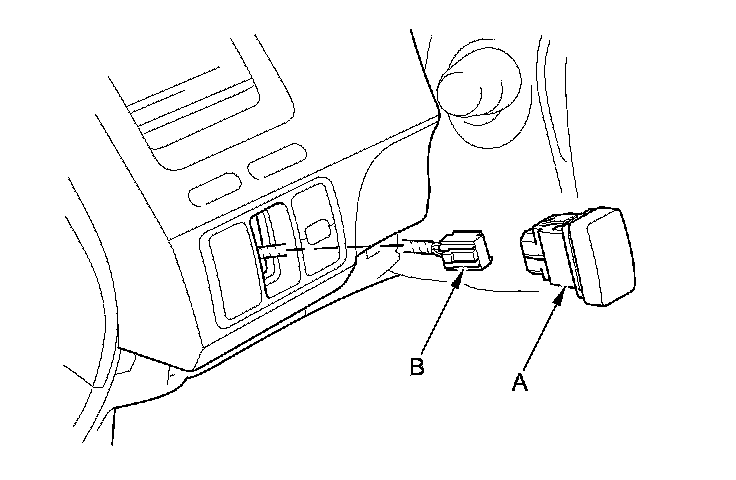 B
A