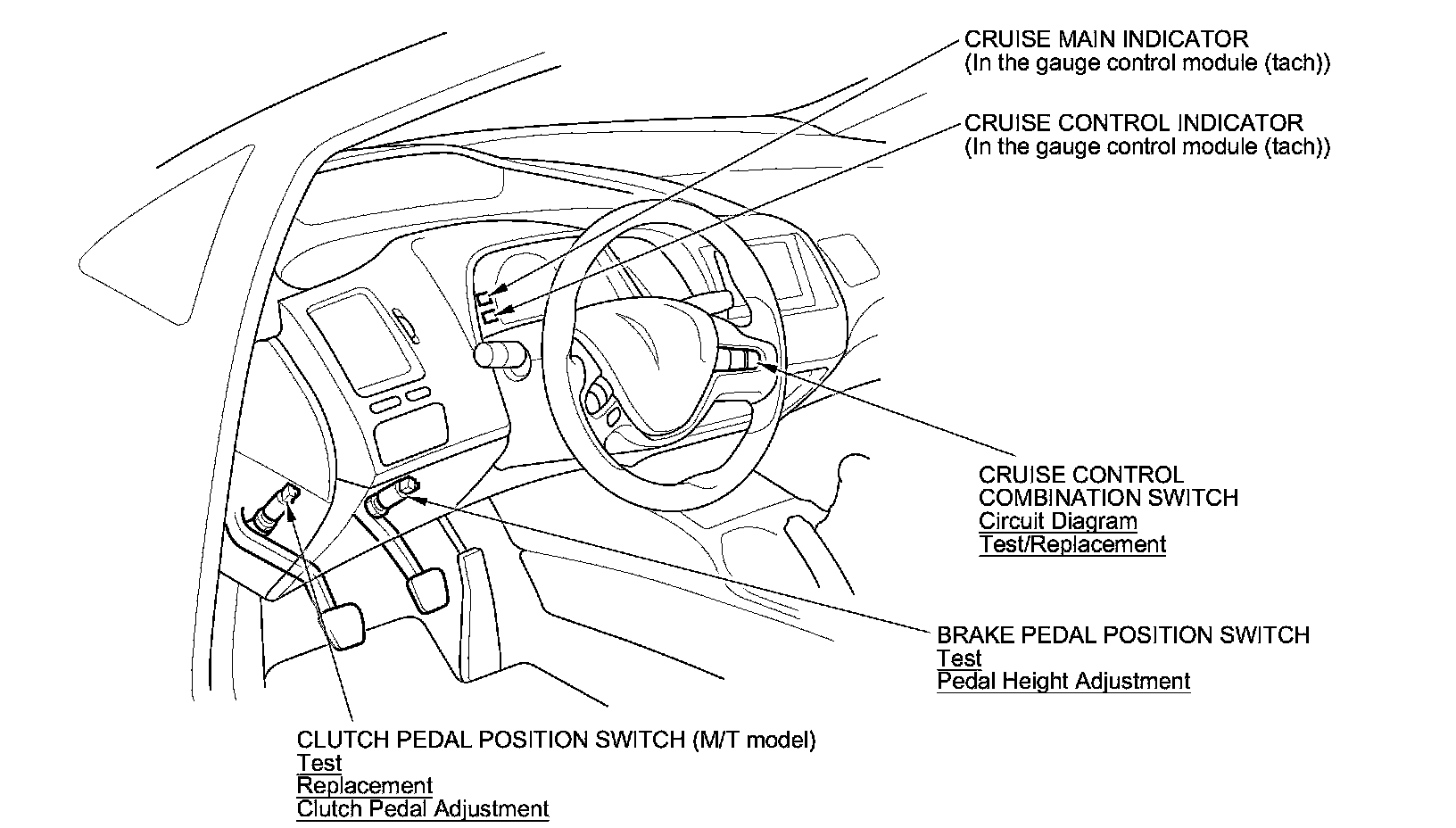 CRUISE MAIN INDICATOR
(In the gauge control module (tach))

CRUISE CONTROL INDICATOR
(In the gauge control module (tach))

CRUISE CONTROL COMBINATION SWITCH
Circuit Diagram
Test/Replacement

BRAKE PEDAL POSITION SWITCH
Test
Pedal Height Adjustment

CLUTCH PEDAL POSITION SWITCH (M/T model)
Test
Replacement
Clutch Pedal Adjustment