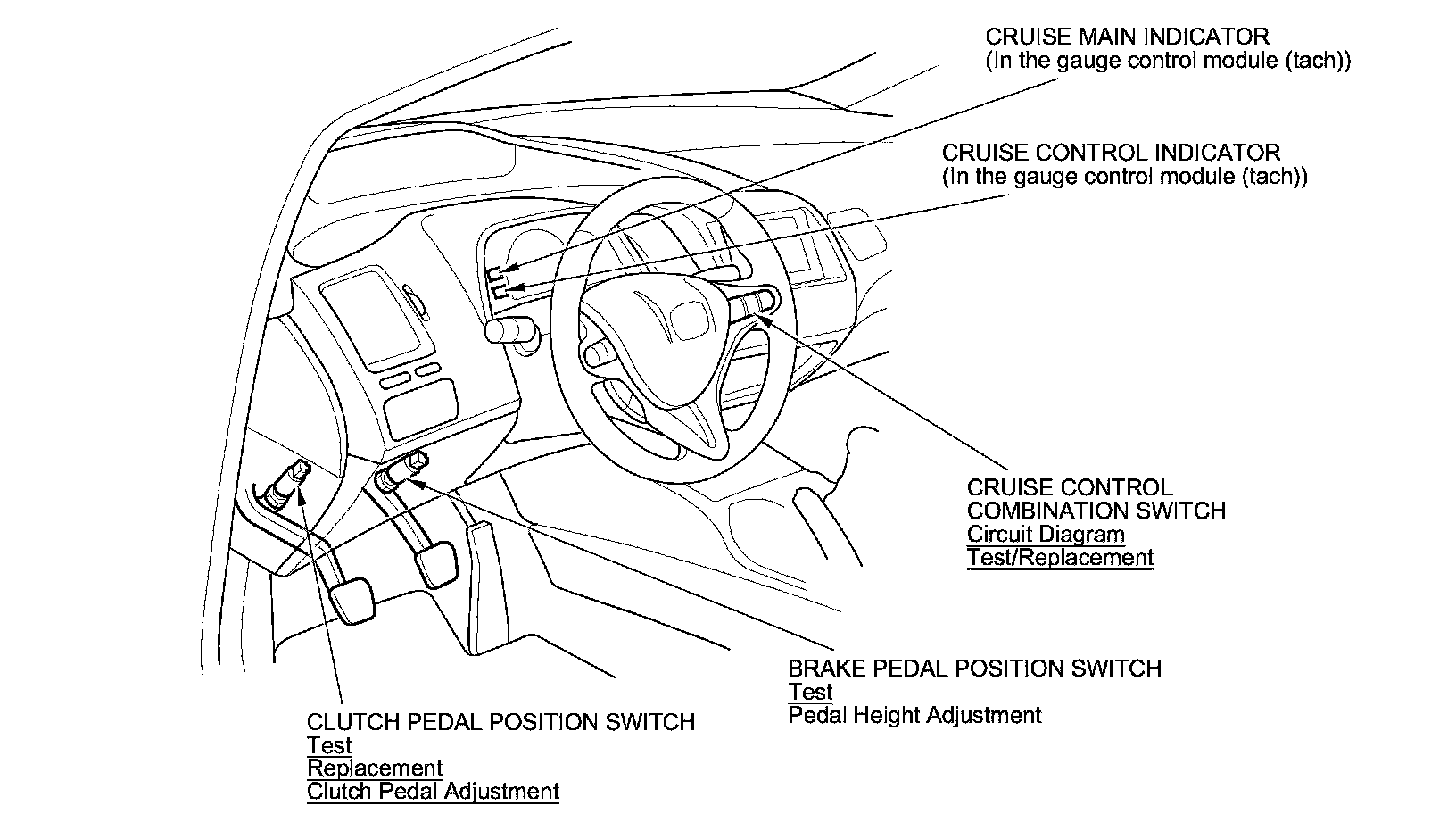 CRUISE MAIN INDICATOR
(In the gauge control module (tach))

CRUISE CONTROL INDICATOR
(In the gauge control module (tach))

CRUISE CONTROL COMBINATION SWITCH
Circuit Diagram
Test/Replacement

BRAKE PEDAL POSITION SWITCH
Test
Pedal Height Adjustment

CLUTCH PEDAL POSITION SWITCH
Test
Replacement
Clutch Pedal Adjustment