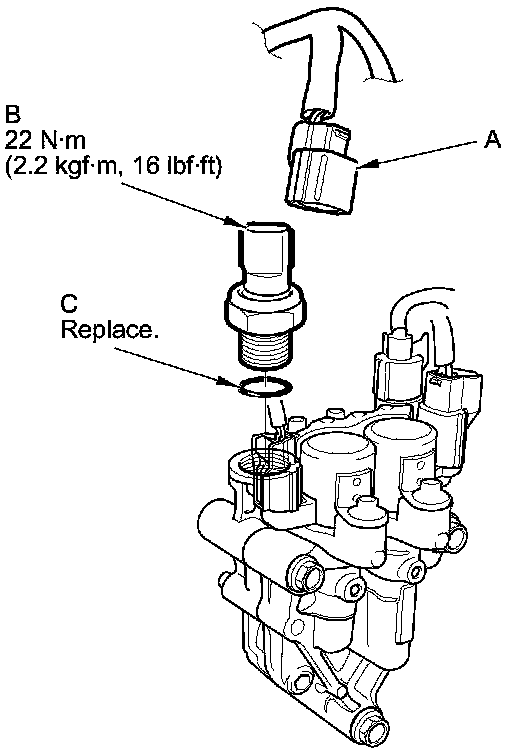 B
22 N·m
(2.2 kgf·m, 16 lbf·ft)

A

C
Replace.